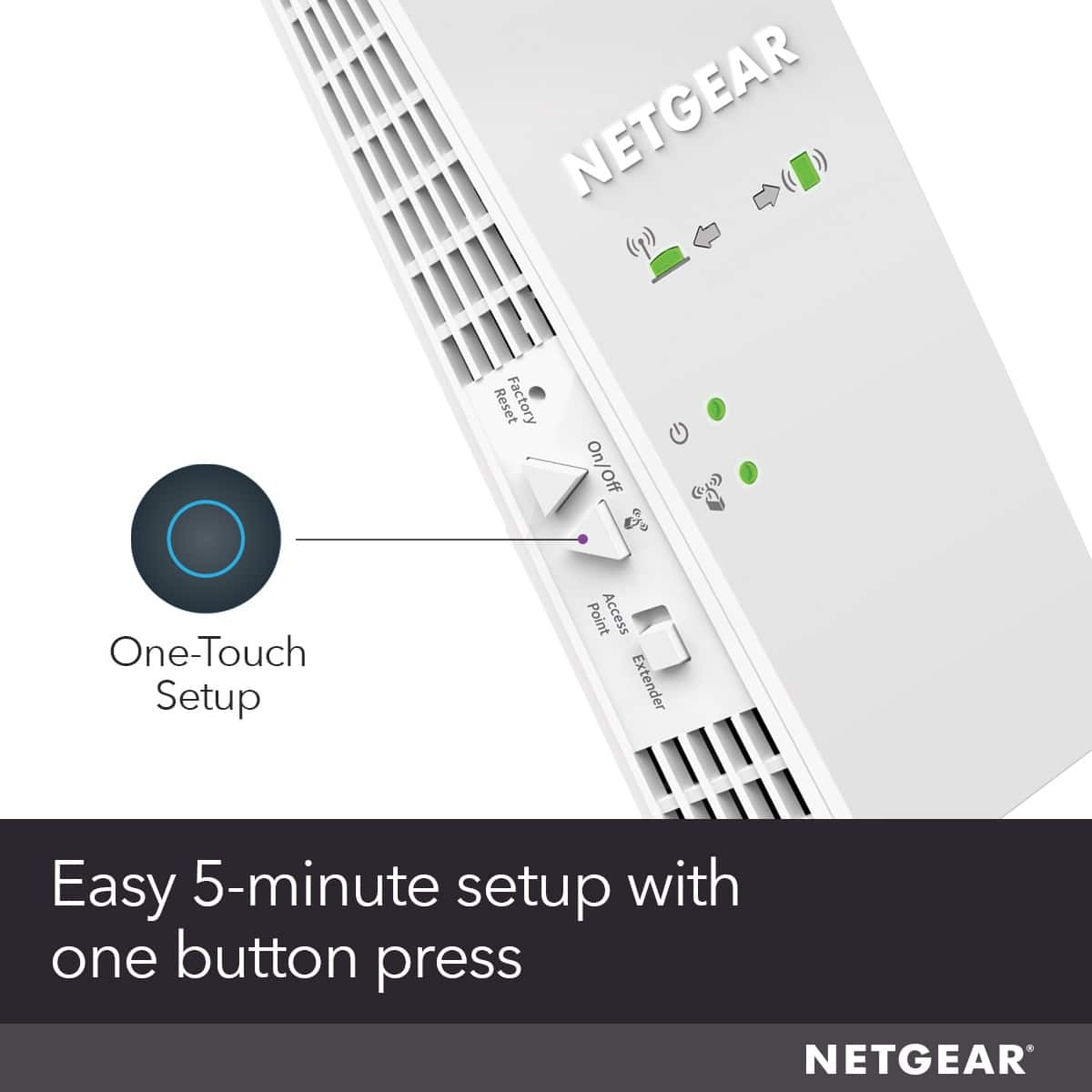 NETGEAR

Factory Reset

On/Off

Access Point

Extender

One-Touch Setup

Easy 5-minute setup with one button press

NETGEAR®