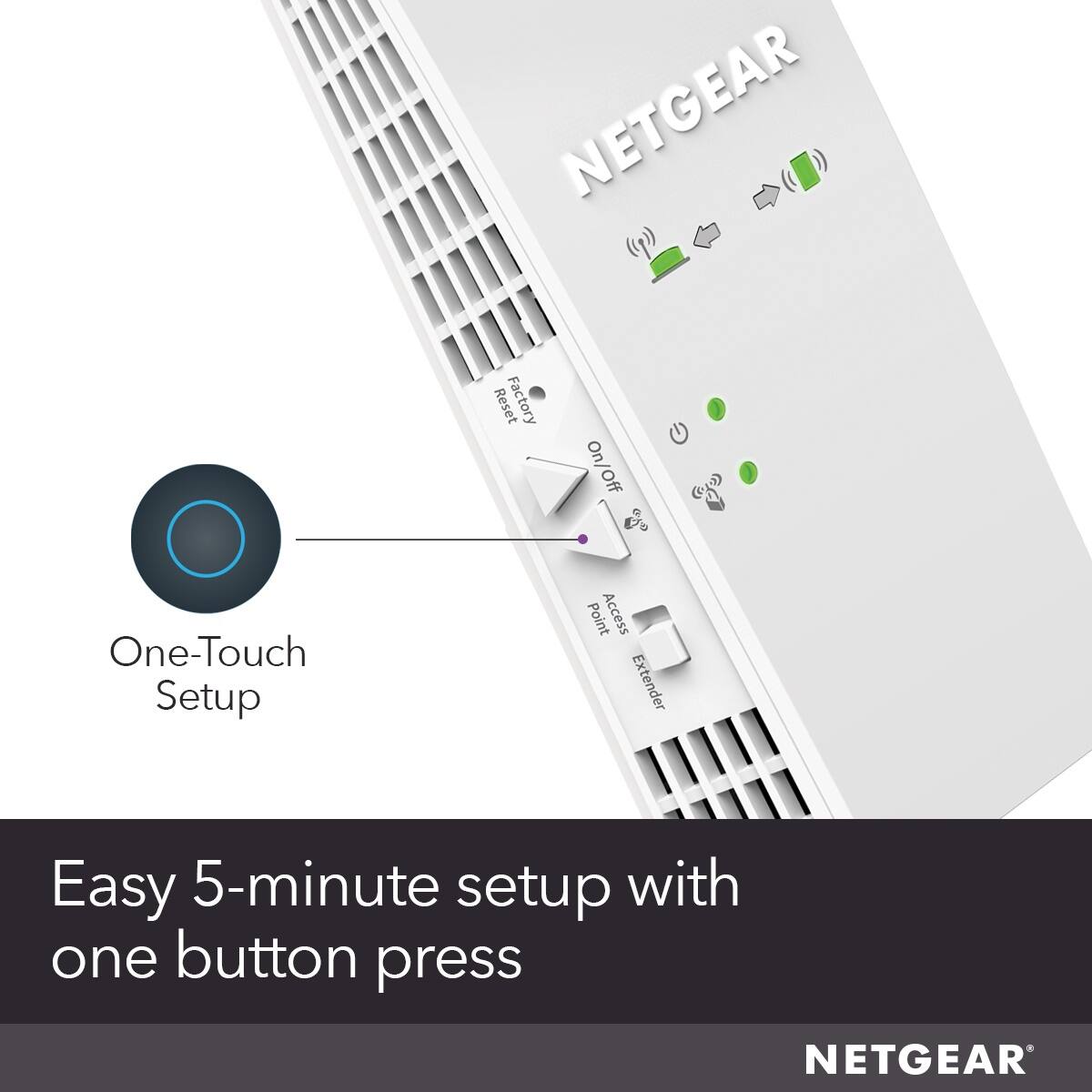 NETGEAR

Factory Reset

On/Off

Access Point

Extender

One-Touch Setup

Easy 5-minute setup with one button press

NETGEAR®