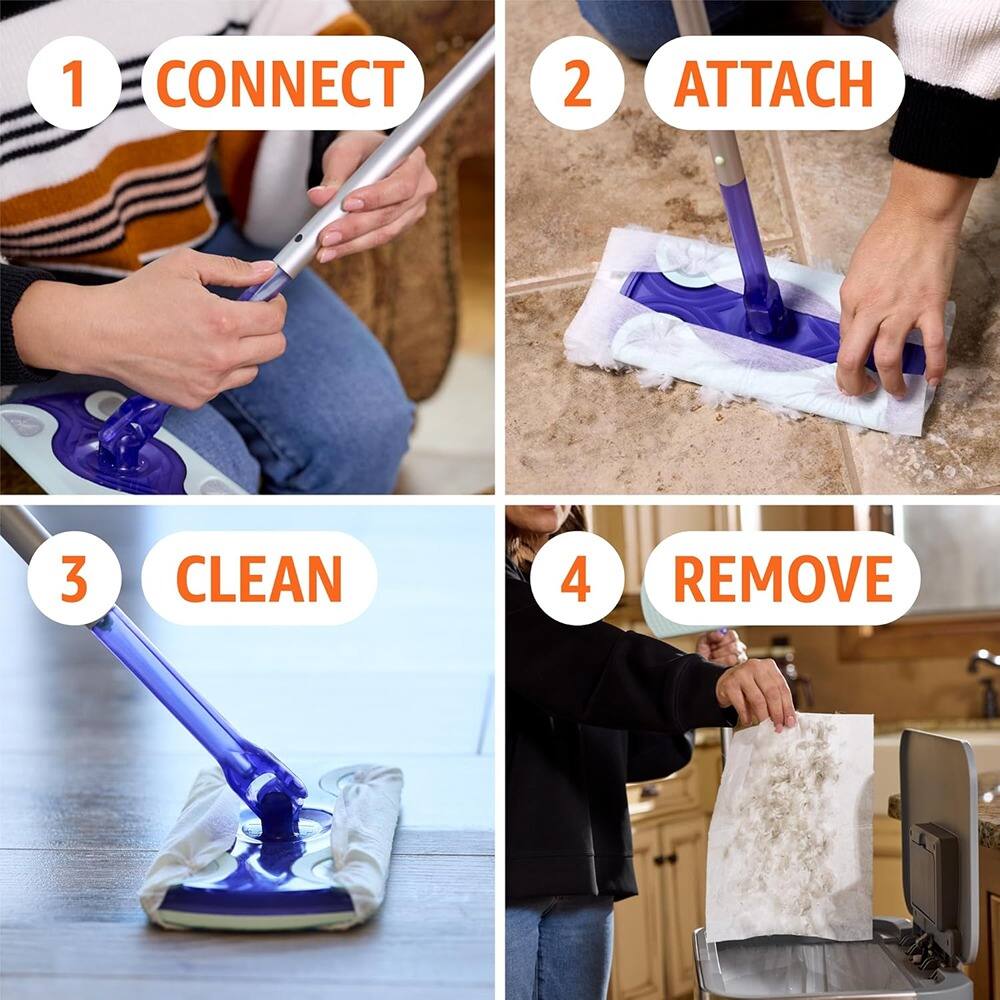 1 CONNECT

2 ATTACH

3 CLEAN

4 REMOVE