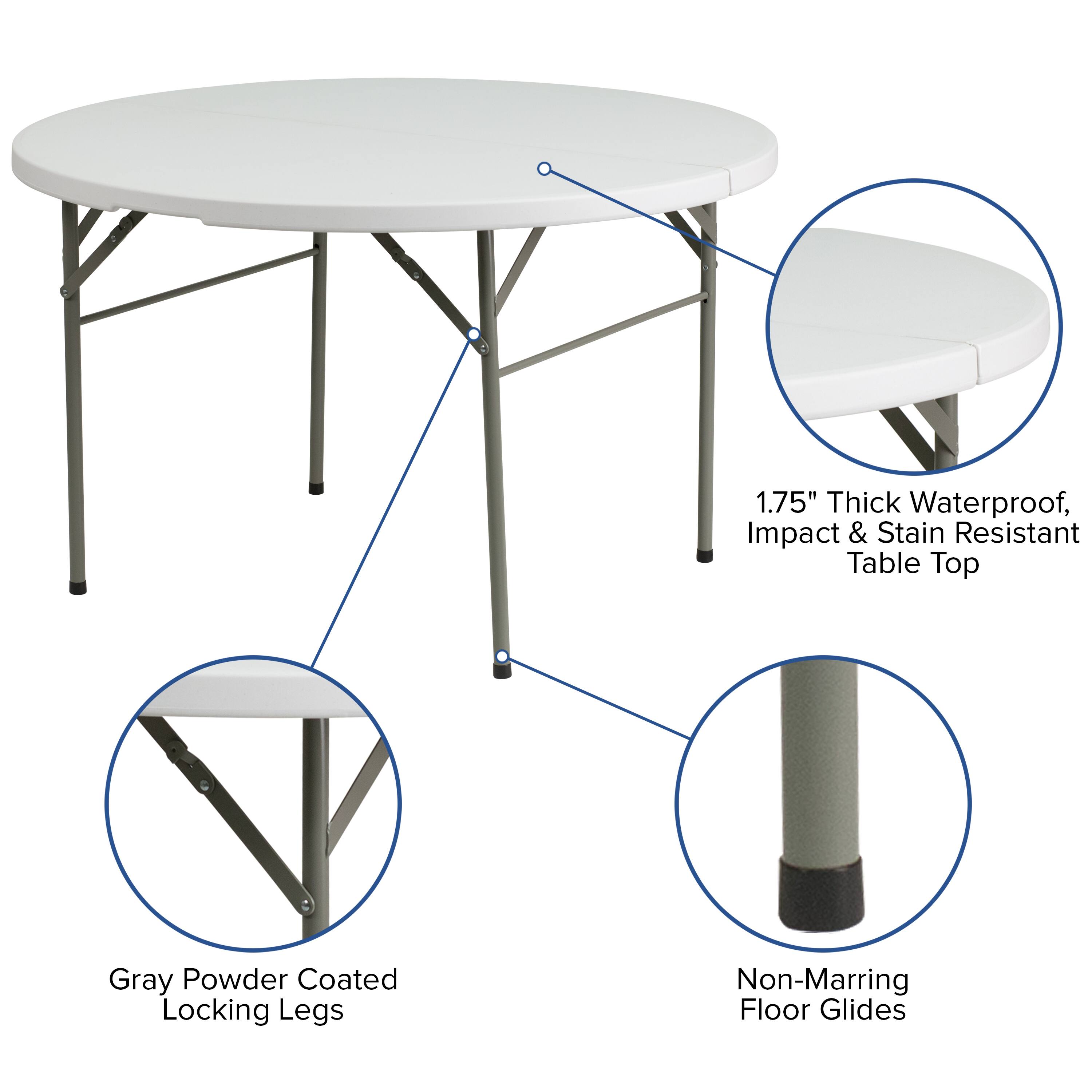 1.75" Thick Waterproof, Impact & Stain Resistant Table Top

Gray Powder Coated Locking Legs

Non-Marring Floor Glides