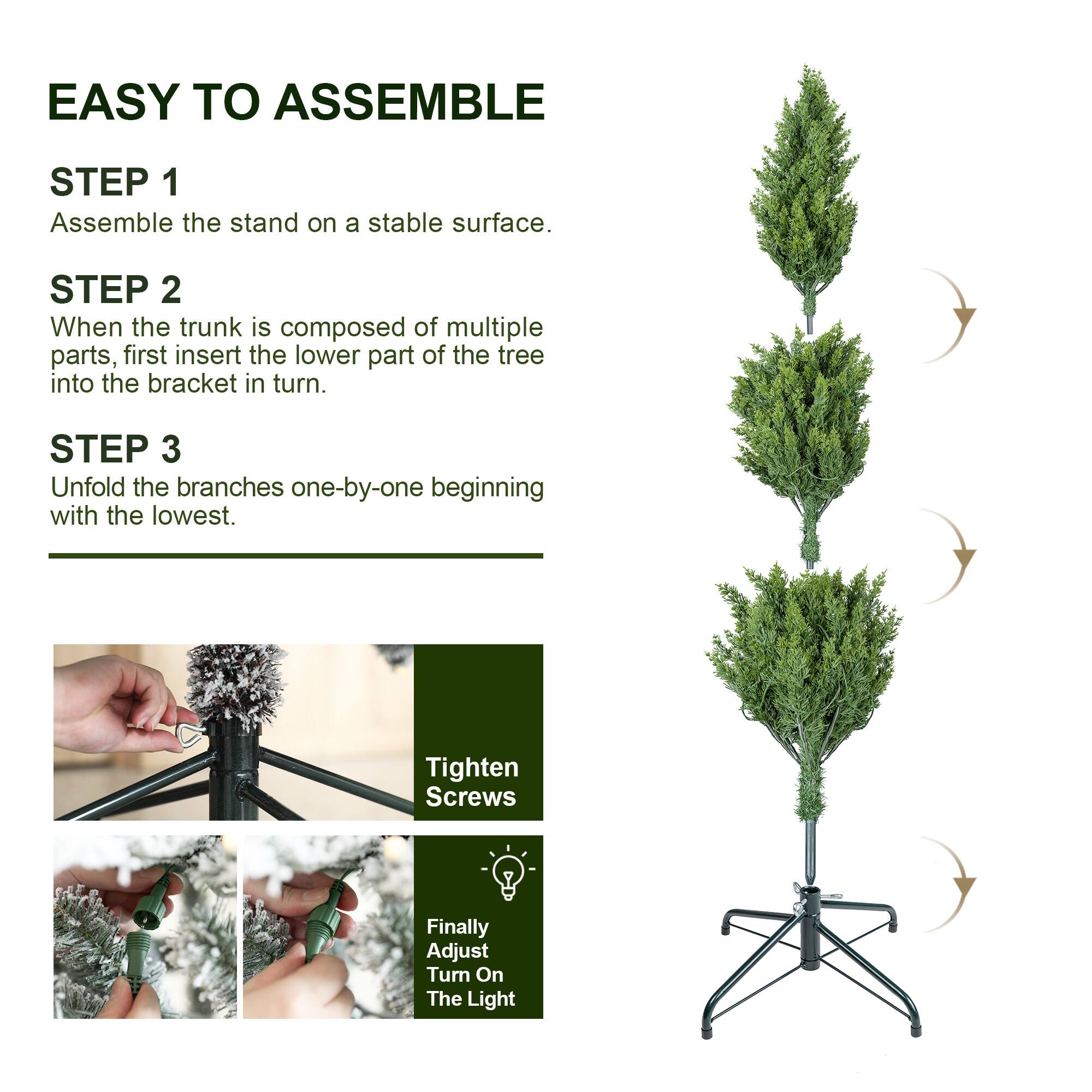 EASY TO ASSEMBLE

STEP 1
Assemble the stand on a stable surface.

STEP 2
When the trunk is composed of multiple parts, first insert the lower part of the tree into the bracket in turn.

STEP 3
Unfold the branches one-by-one beginning with the lowest.

Tighten Screws

Finally Adjust Turn On The Light