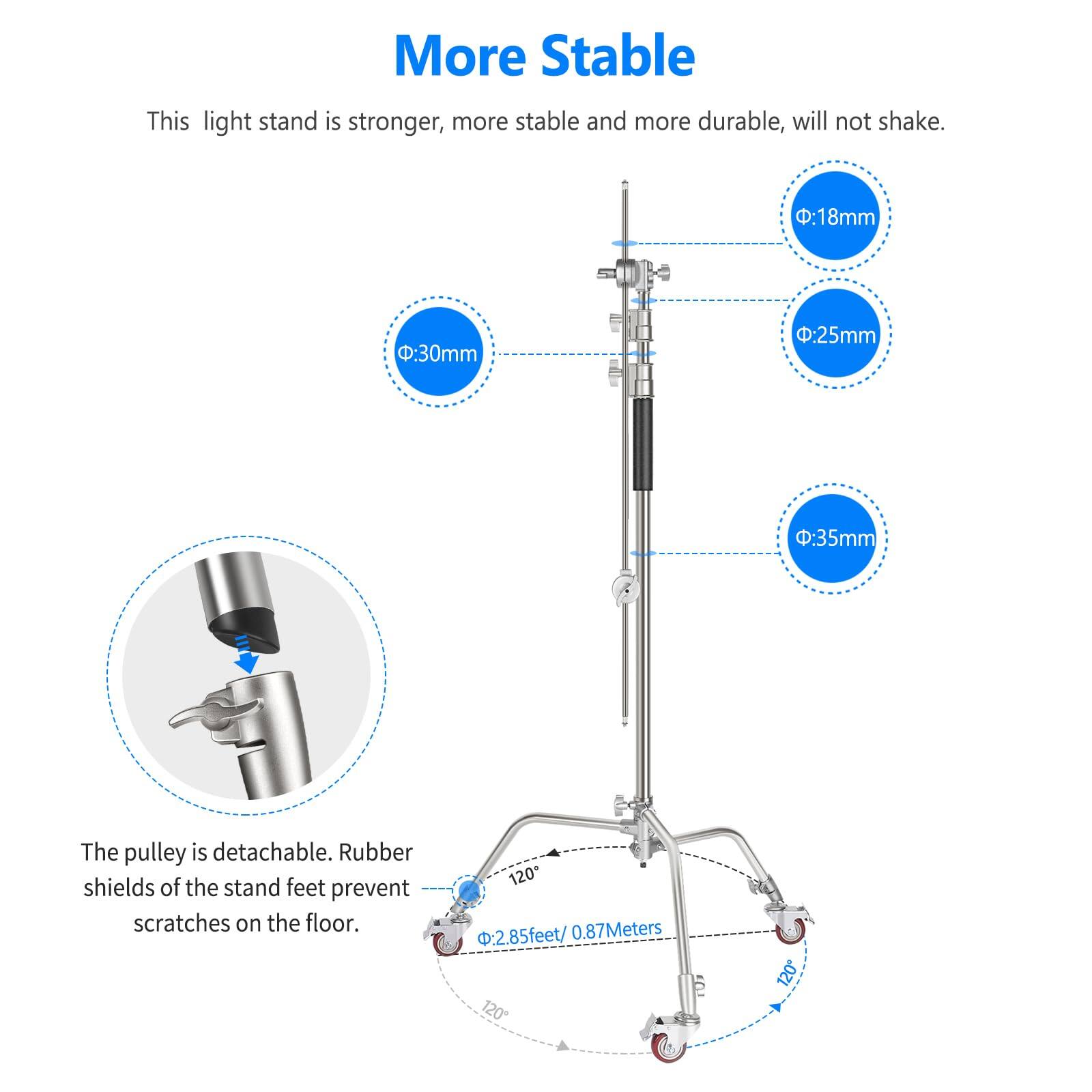 More Stable

This  light stand is stronger, more stable and more durable, will not shake.

Φ:18mm

Φ:25mm

Φ:30mm

Φ:35mm

The pulley is detachable. Rubber shields of the stand feet prevent scratches on the floor.

120°

Φ:2.85feet/ 0.87Meters

120°

120°