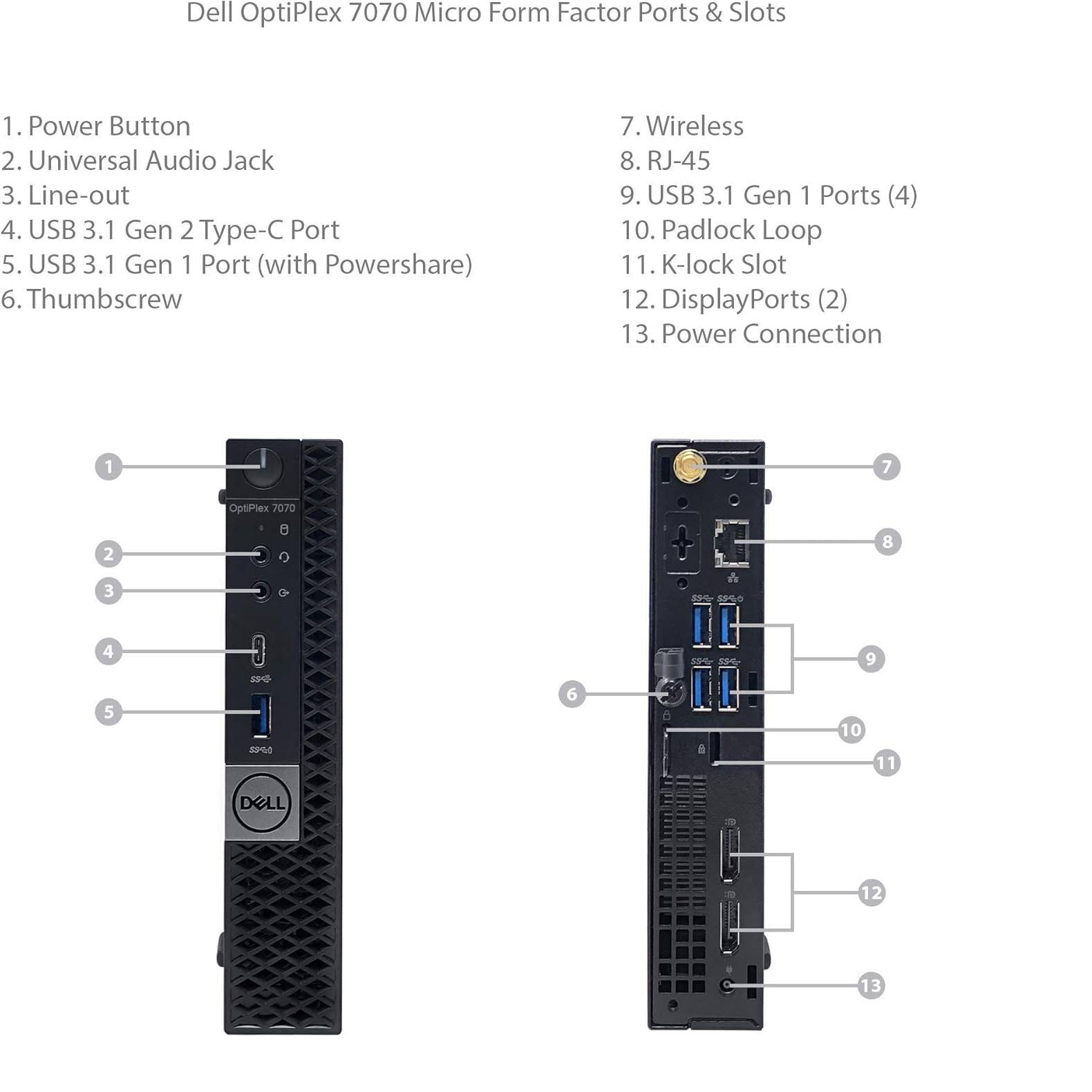 Dell OptiPlex 7070 Micro Form Factor Ports & Slots

1. Power Button
2. Universal Audio Jack
3. Line-out
4. USB 3.1 Gen 2 Type-C Port
5. USB 3.1 Gen 1 Port (with Powershare)
6. Thumbscrew

7. Wireless
8. RJ-45
9. USB 3.1 Gen 1 Ports (4)
10. Padlock Loop
11. K-lock Slot
12. DisplayPorts (2)
13. Power Connection

1
OptiPlex 7070
2
3
4
5
DELL

7
8
9
6
10
11
12
13