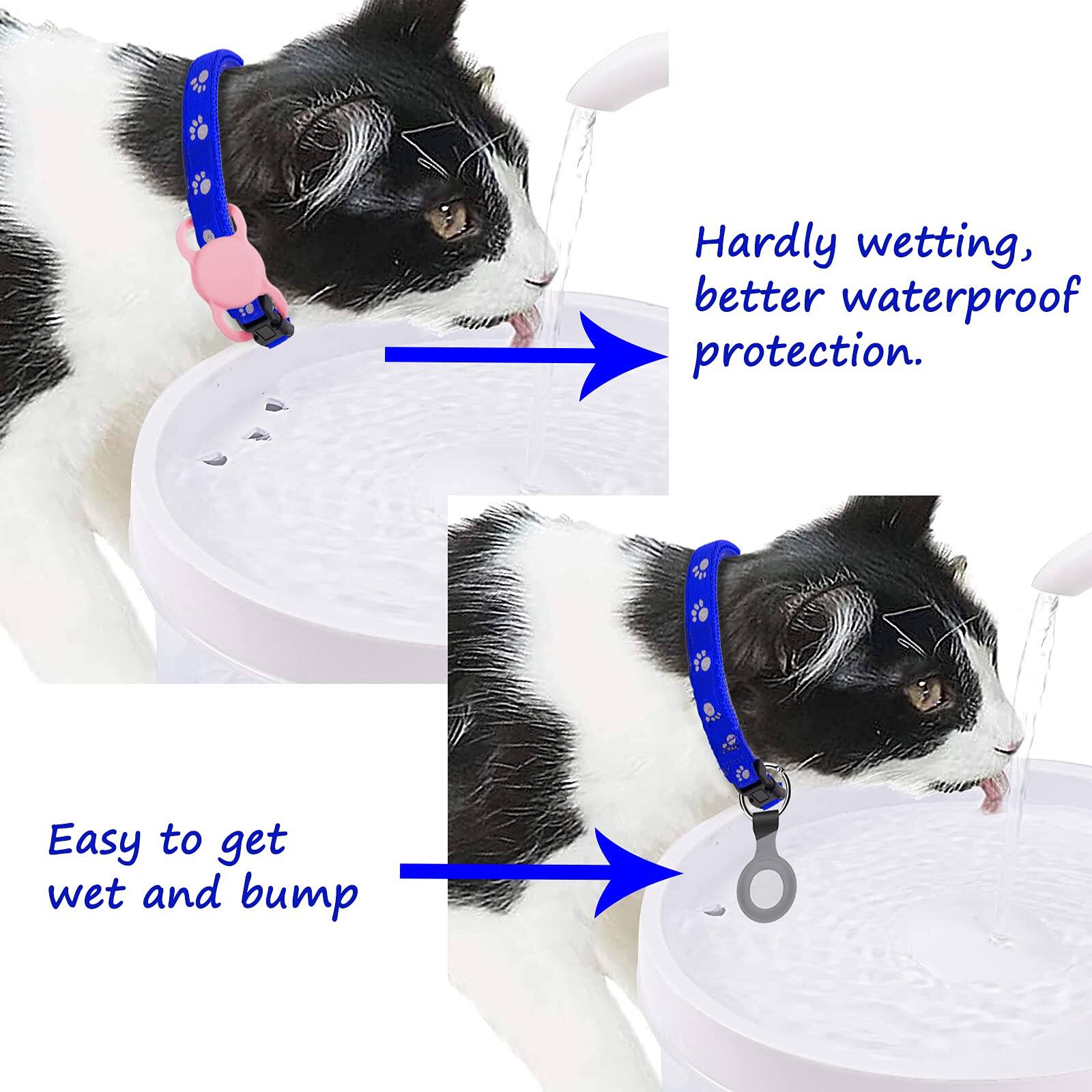 Hardly wetting, better waterproof protection.

Easy to get wet and bump