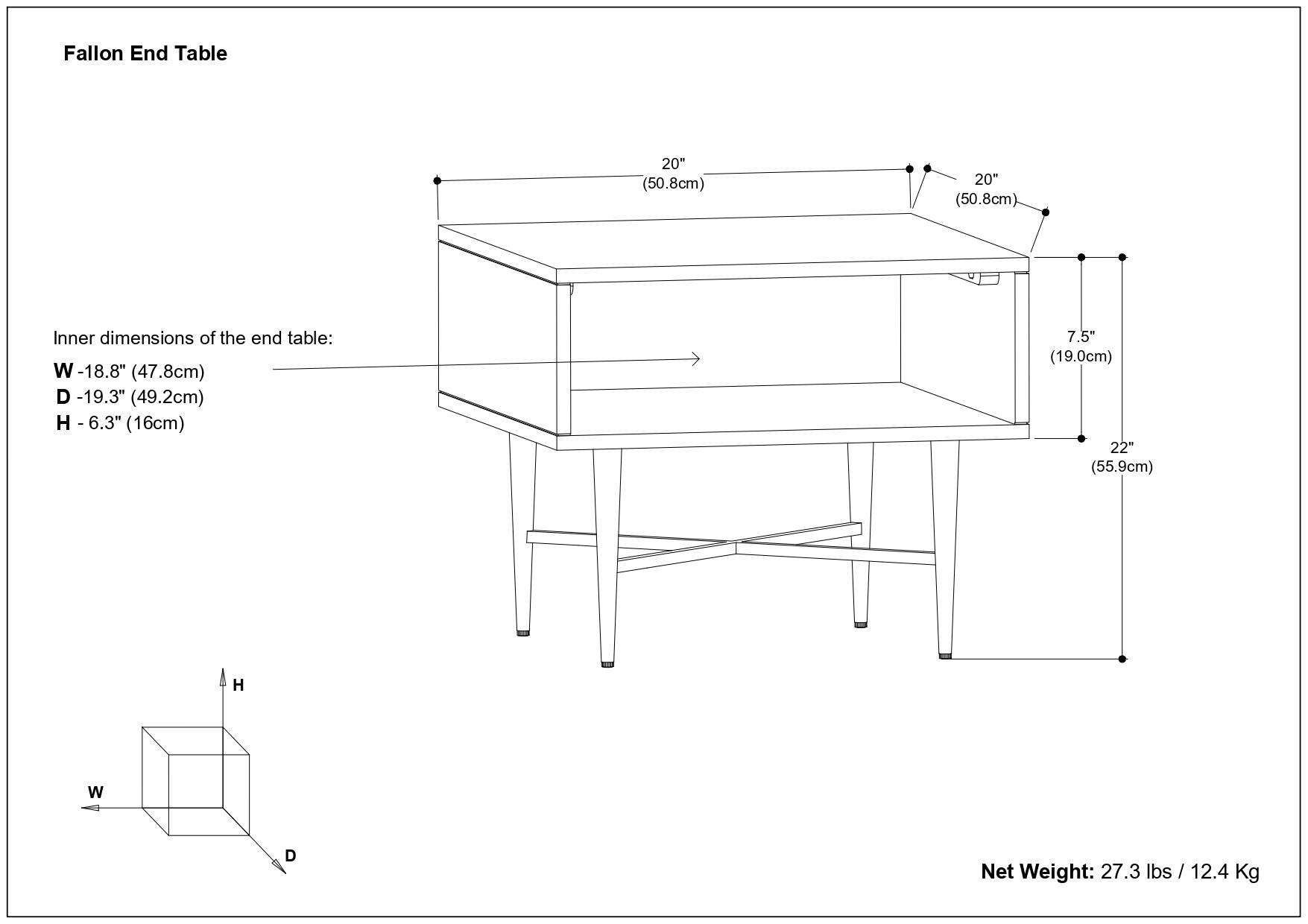 Fallon End Table

20"
(50.8cm)

20"
(50.8cm)

7.5"
(19.0cm)

22"
(55.9cm)

Inner dimensions of the end table:
W -18.8" (47.8cm)
D -19.3" (49.2cm)
H - 6.3" (16cm)

H
W
D

Net Weight: 27.3 lbs / 12.4 Kg