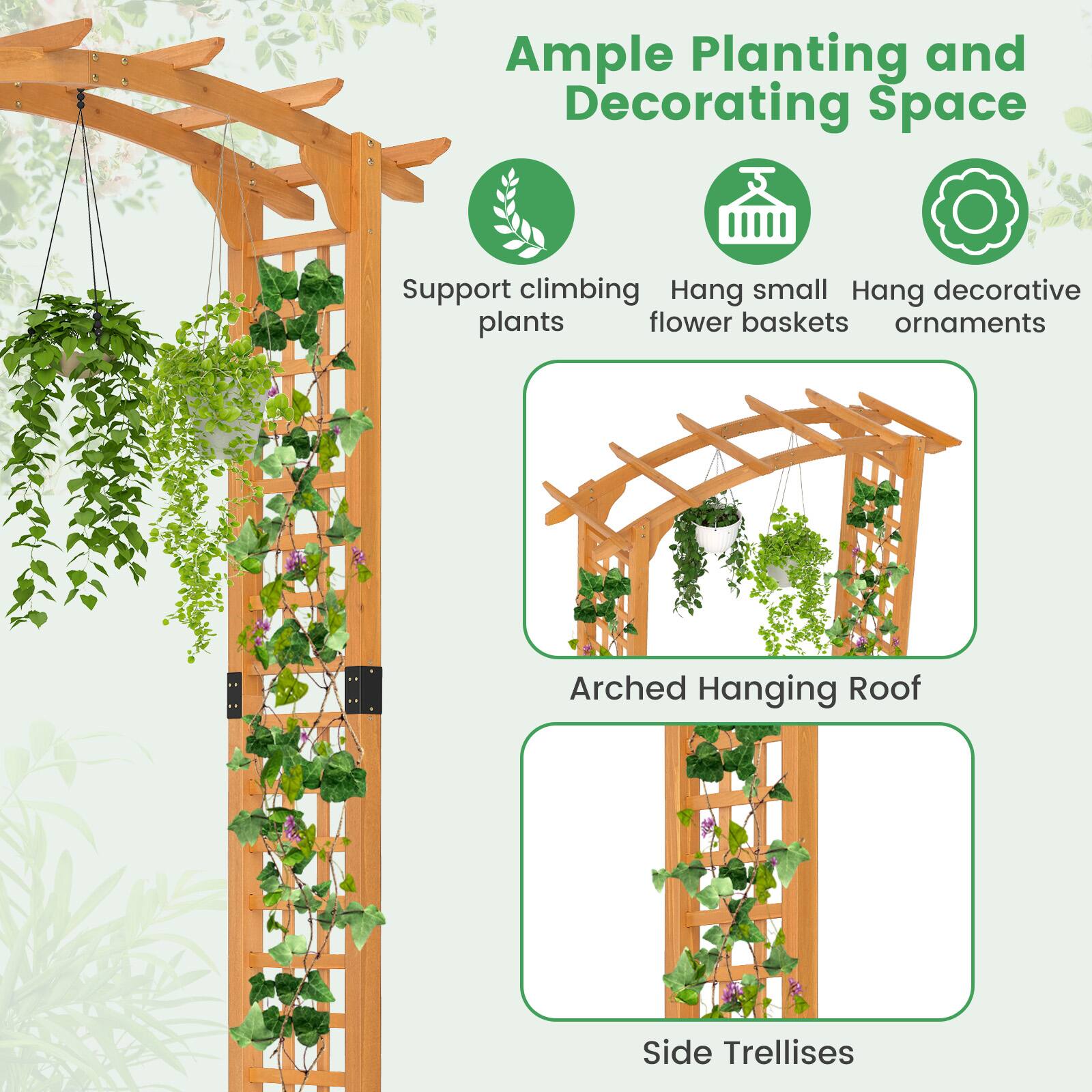 Ample Planting and Decorating Space

Support climbing plants

Hang small flower baskets

Hang decorative ornaments

Arched Hanging Roof

Side Trellises