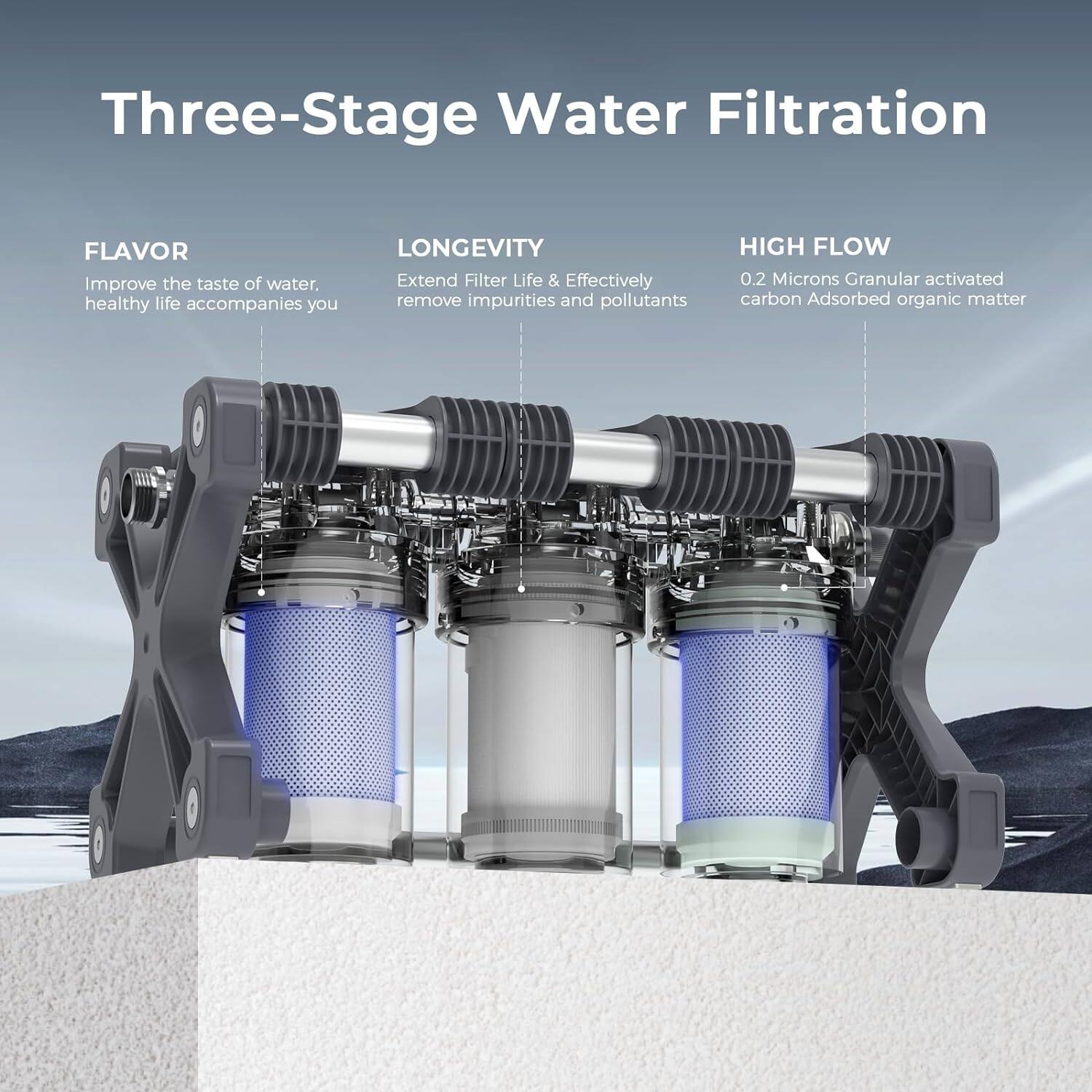 Three-Stage Water Filtration

FLAVOR
Improve the taste of water, healthy life accompanies you

LONGEVITY
Extend Filter Life & Effectively remove impurities and pollutants

HIGH FLOW
0.2 Microns Granular activated carbon Adsorbed organic matter