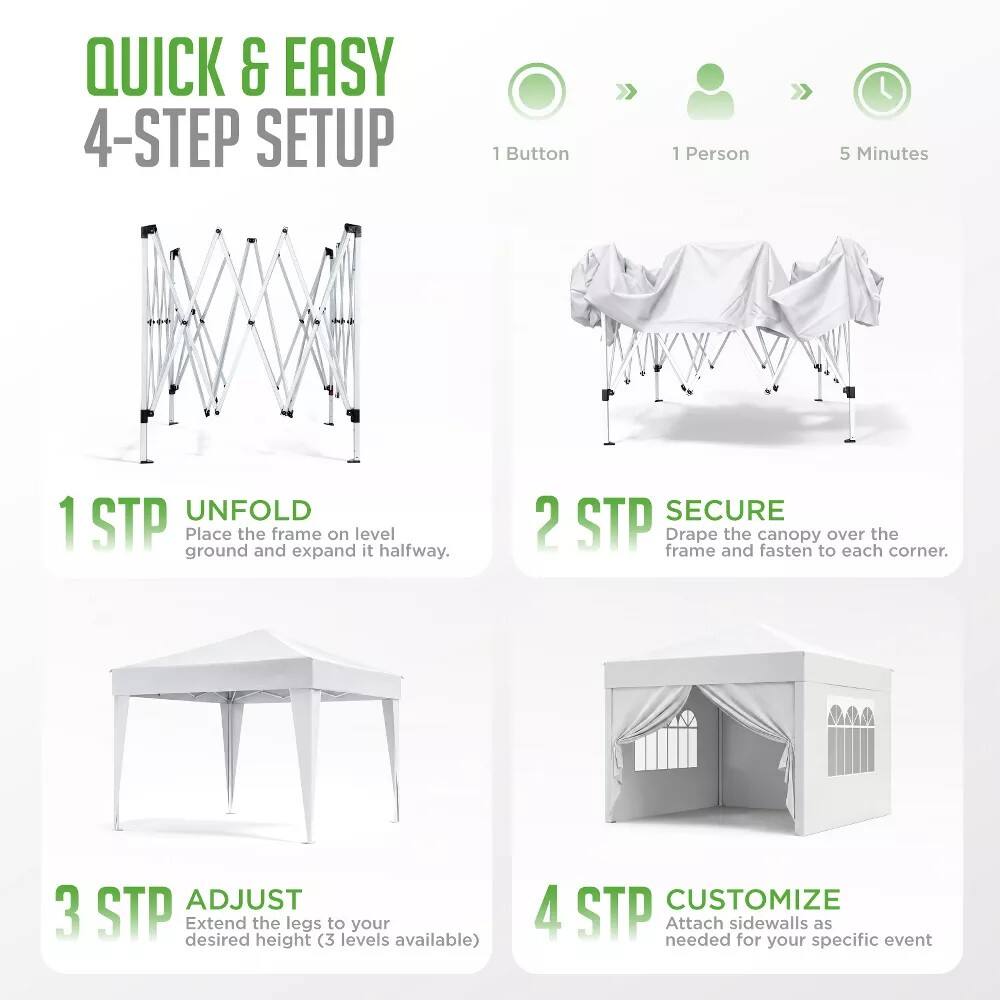 QUICK & EASY
4-STEP SETUP

1 Button
1 Person
5 Minutes

1 STP UNFOLD
Place the frame on level ground and expand it halfway.

2 STP SECURE
Drape the canopy over the frame and fasten to each corner.

3 STP ADJUST
Extend the legs to your desired height (3 levels available)

4 STP CUSTOMIZE
Attach sidewalls as needed for your specific event