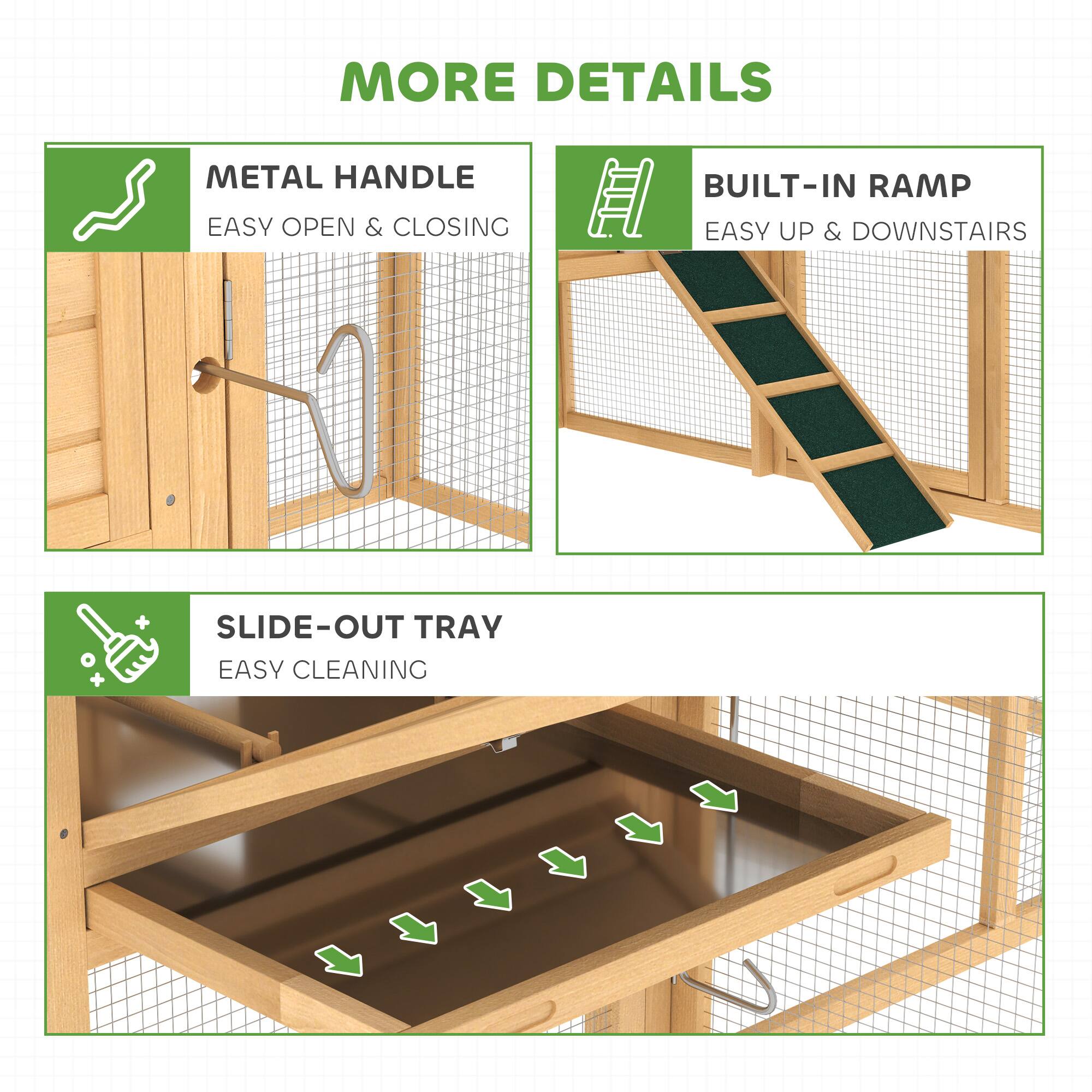 MORE DETAILS

METAL HANDLE

EASY OPEN & CLOSING

BUILT-IN RAMP

EASY UP & DOWNSTAIRS

SLIDE-OUT TRAY

EASY CLEANING