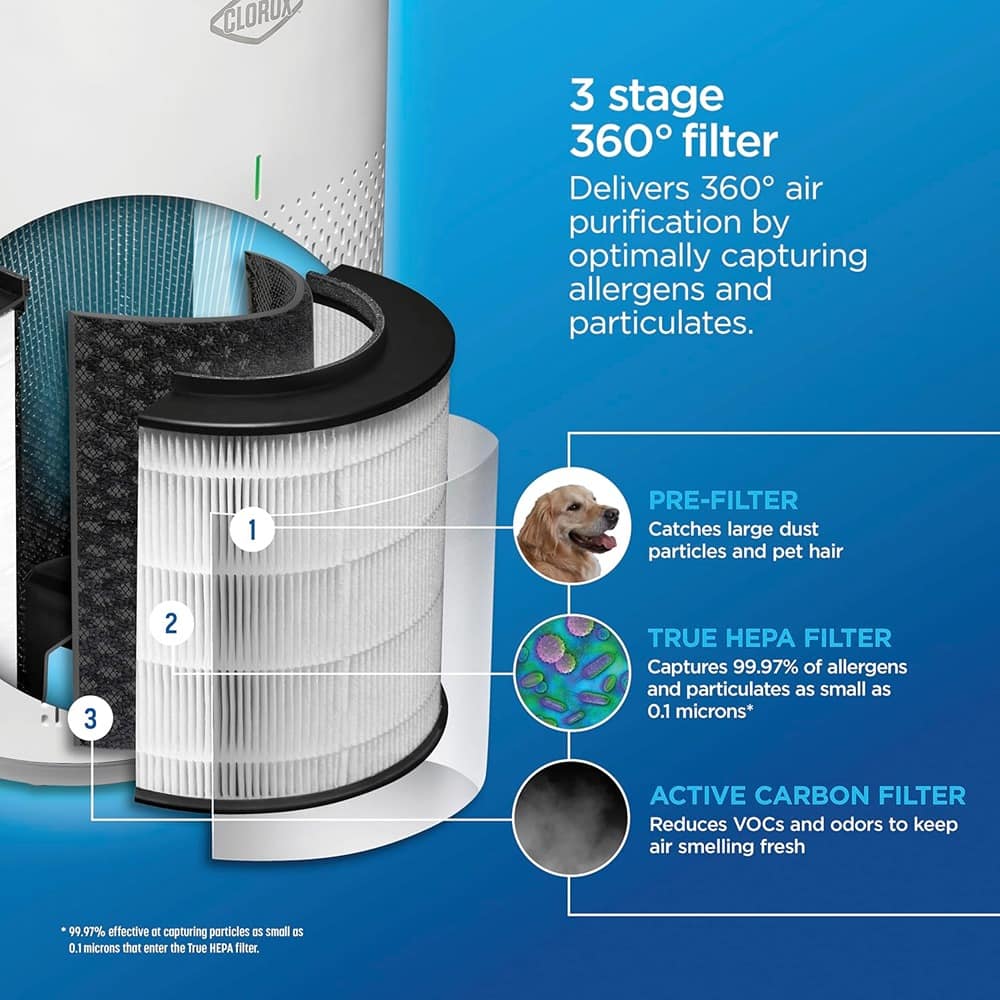 CLOROX

3 stage
360° filter
Delivers 360° air purification by optimally capturing allergens and particulates.

1

2

3

PRE-FILTER
Catches large dust particles and pet hair

TRUE HEPA FILTER
Captures 99.97% of allergens and particulates as small as 0.1 microns*

ACTIVE CARBON FILTER
Reduces VOCs and odors to keep air smelling fresh

* 99.97% effective at capturing particles as small as 0.1 microns that enter the True HEPA filter.