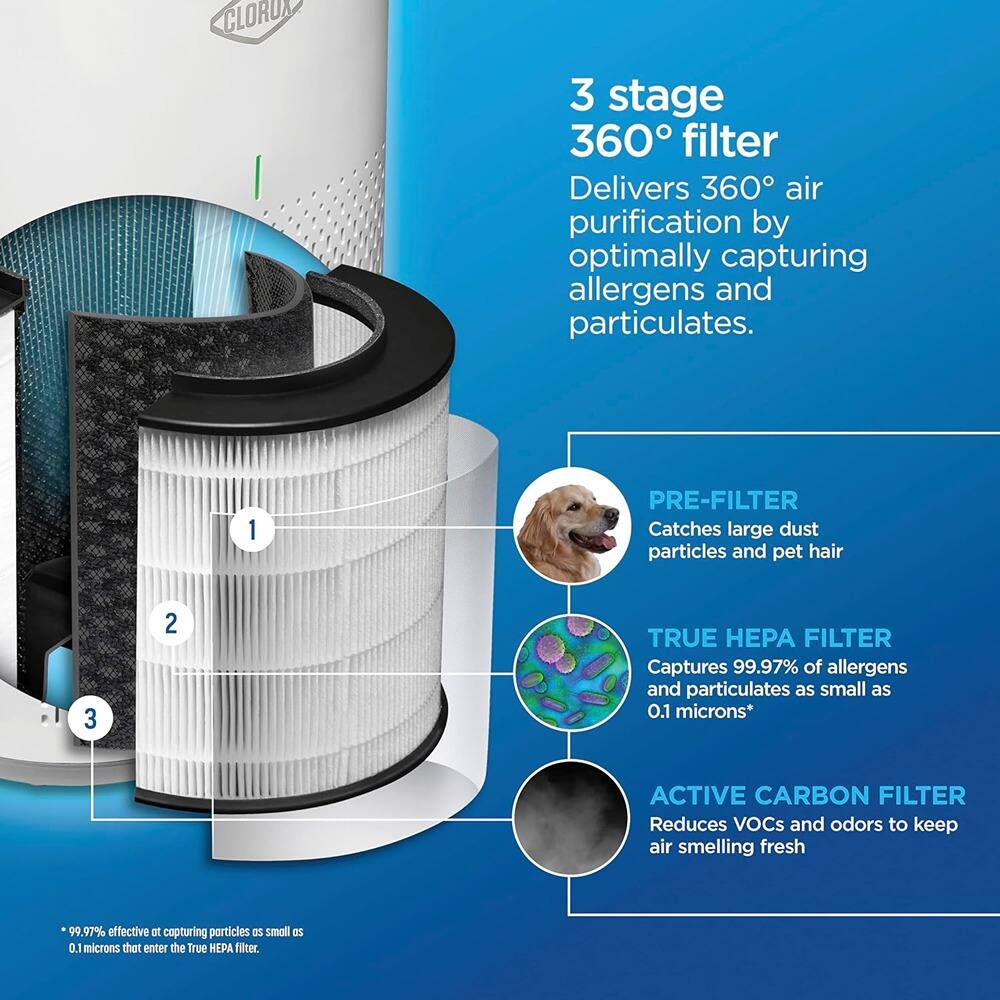 CLOROX

3 stage 360° filter

Delivers 360° air purification by optimally capturing allergens and particulates.

1

2

3

PRE-FILTER
Catches large dust particles and pet hair

TRUE HEPA FILTER
Captures 99.97% of allergens and particulates as small as 0.1 microns*

ACTIVE CARBON FILTER
Reduces VOCs and odors to keep air smelling fresh

* 99.97% effective at capturing particles as small as 0.1 microns that enter the True HEPA filter.