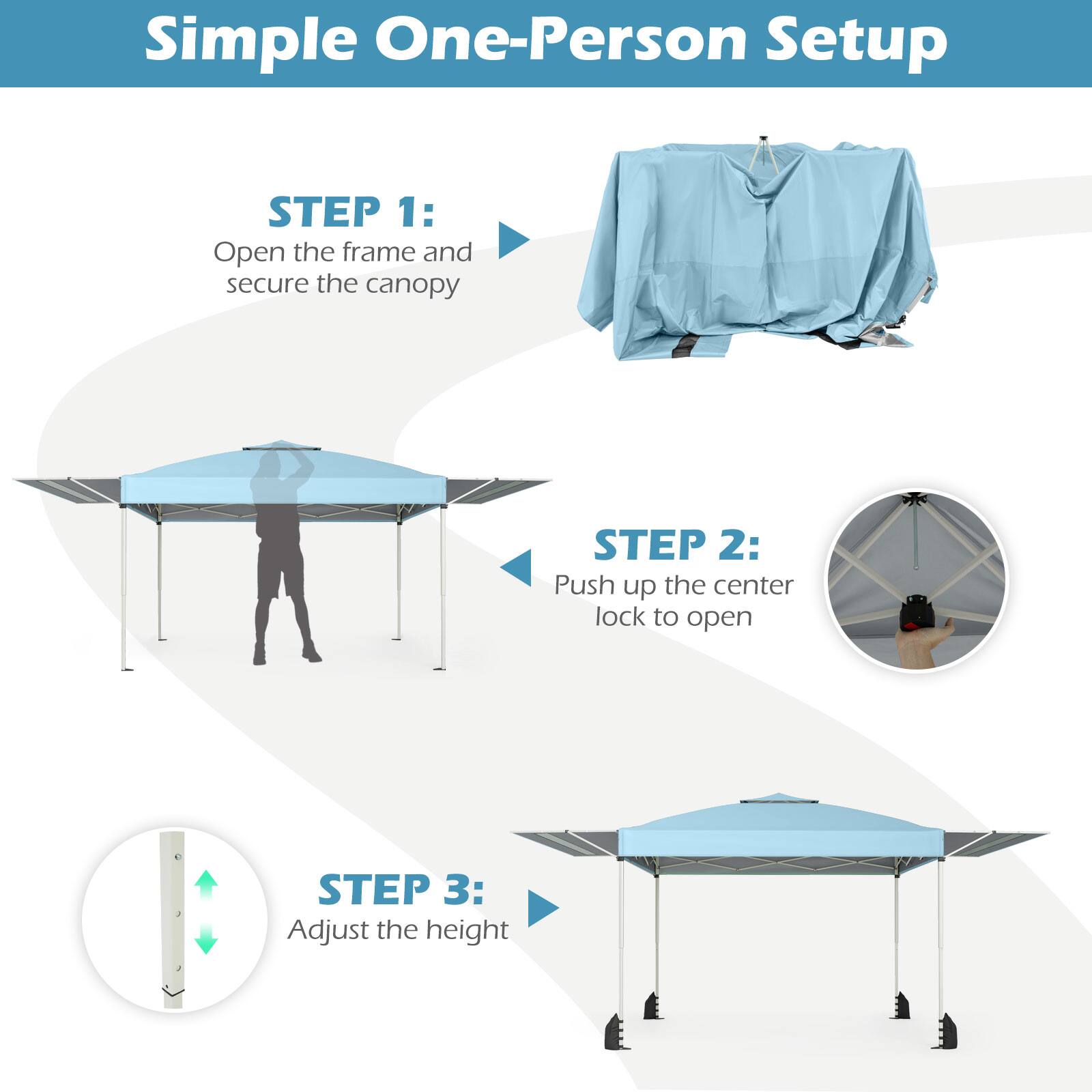 Simple One-Person Setup

STEP 1:
Open the frame and secure the canopy

STEP 2:
Push up the center lock to open

STEP 3:
Adjust the height