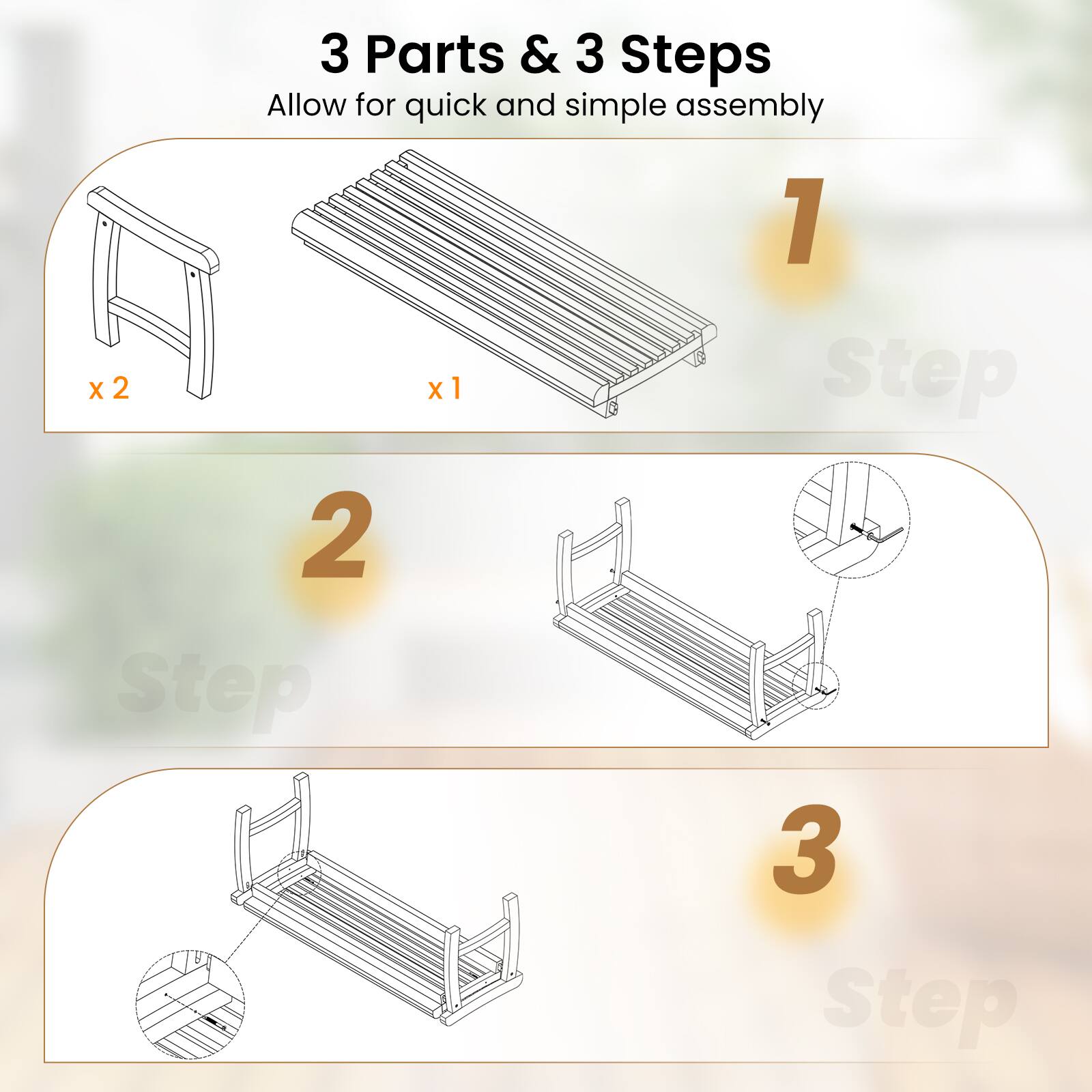 3 Parts & 3 Steps
Allow for quick and simple assembly

x 2

x 1

1
Step

2
Step

3
Step