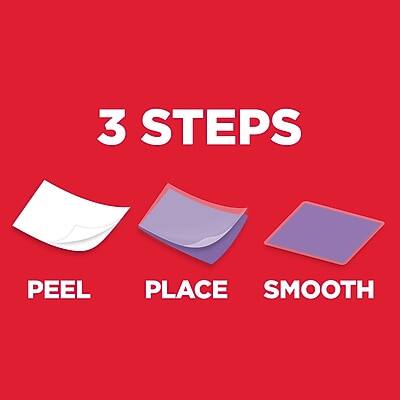 3 STEPS

PEEL

PLACE

SMOOTH