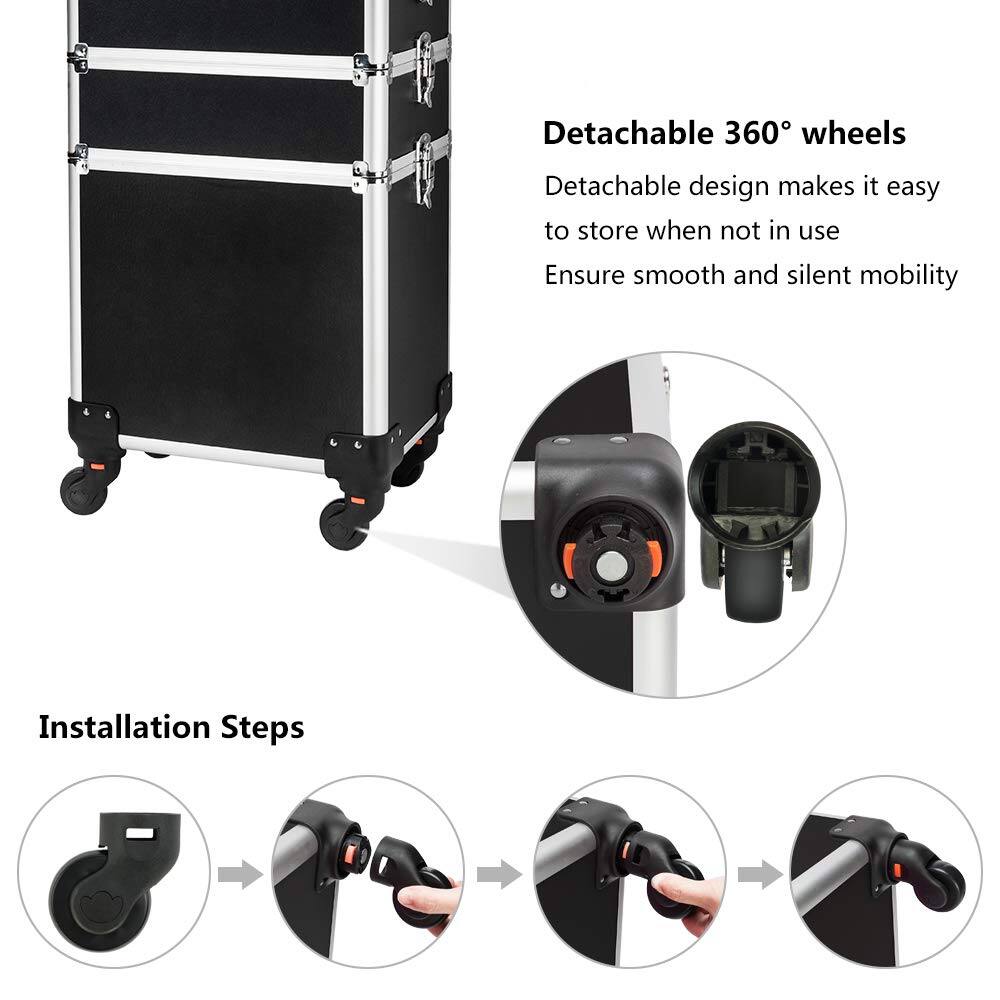 Detachable 360° wheels
Detachable design makes it easy to store when not in use
Ensure smooth and silent mobility

Installation Steps