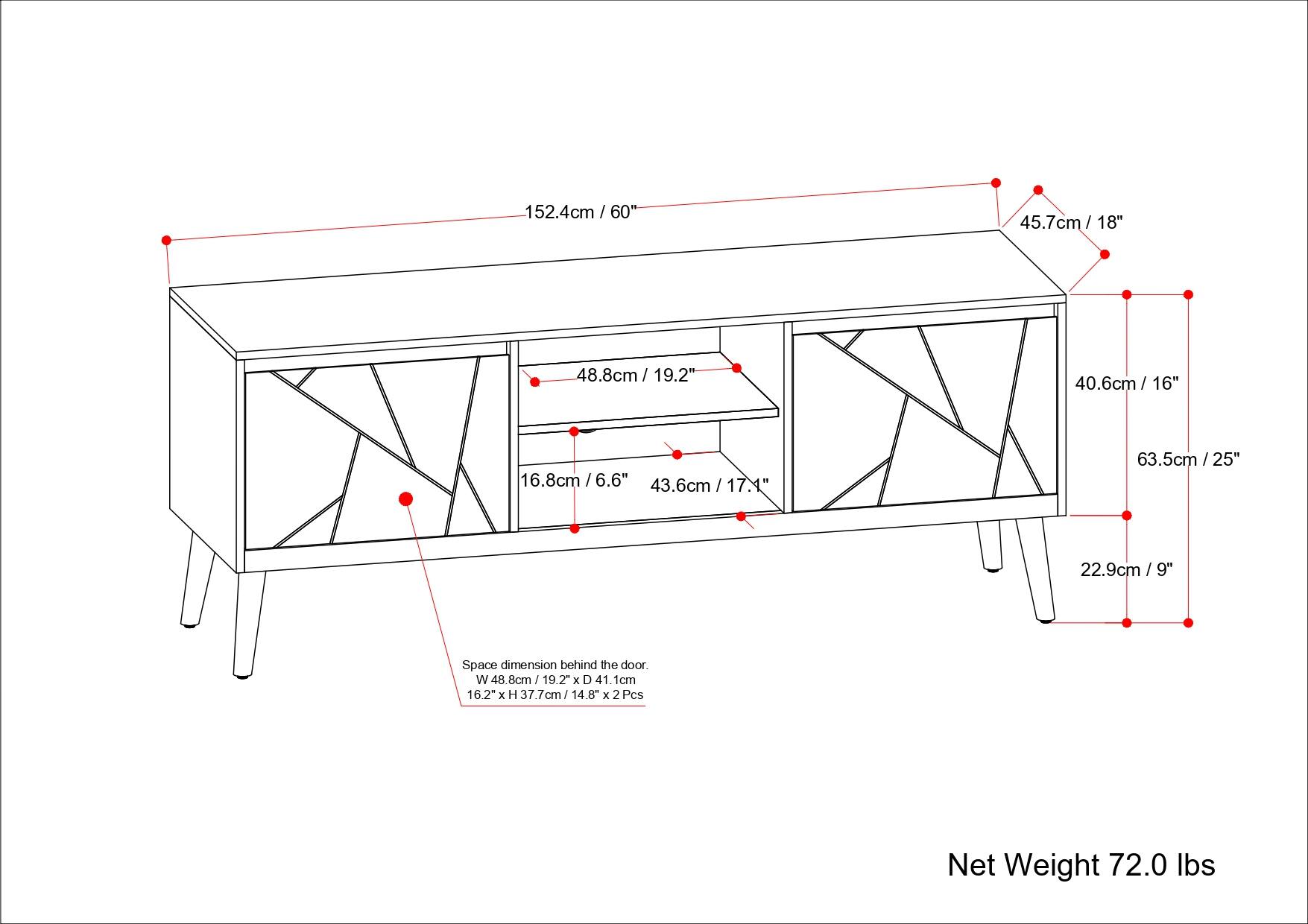 152.4cm / 60"

45.7cm / 18"

48.8cm / 19.2"

40.6cm / 16"

63.5cm / 25"

16.8cm / 6.6"

43.6cm / 17.1"

22.9cm / 9"

Space dimension behind the door. W 48.8cm / 19.2" x D 41.1cm 16.2" x H 37.7cm / 14.8" x 2 Pcs

Net Weight 72.0 lbs