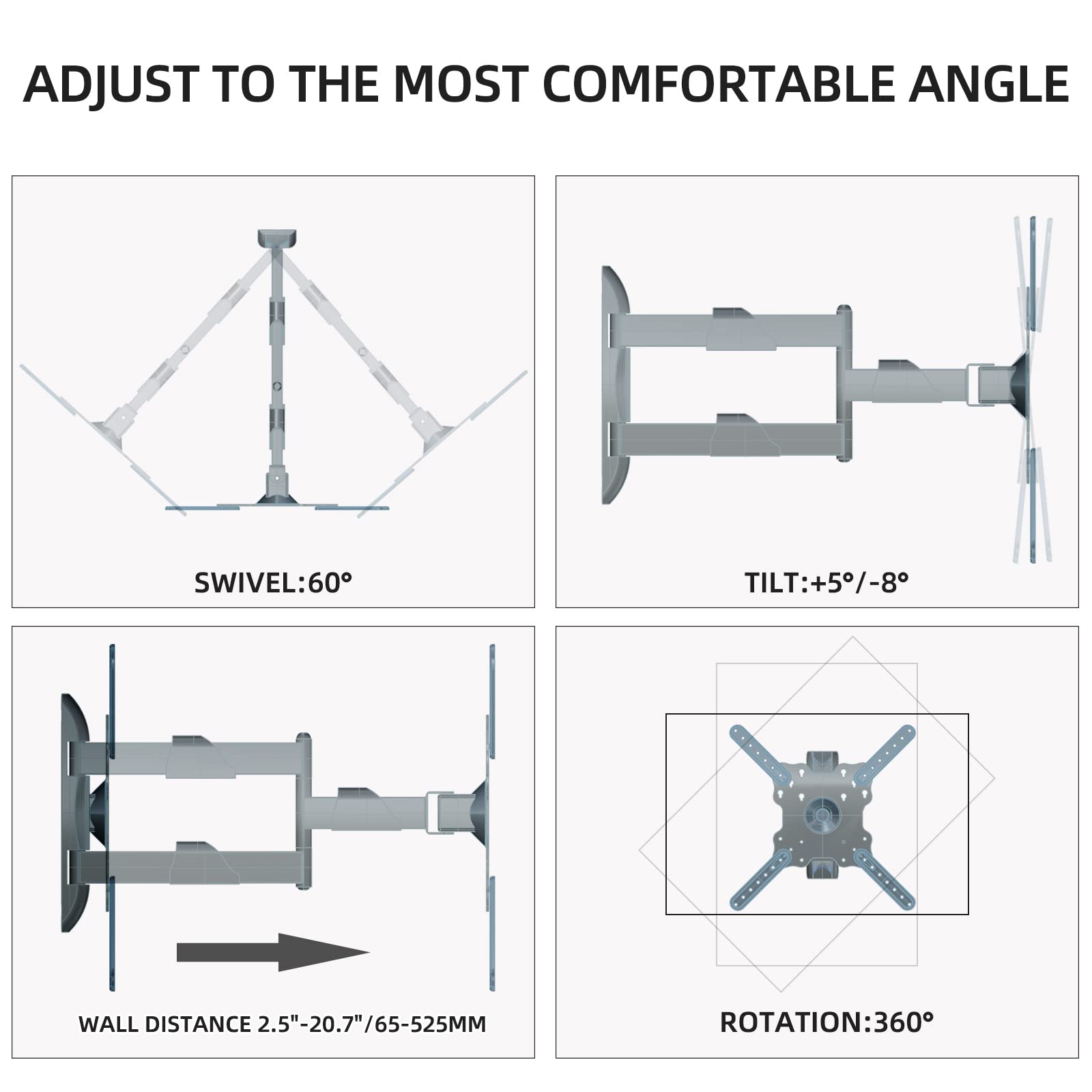 ADJUST TO THE MOST COMFORTABLE ANGLE

SWIVEL:60°

TILT:+5°/-8°

WALL DISTANCE 2.5"-20.7"/65-525MM

ROTATION:360°