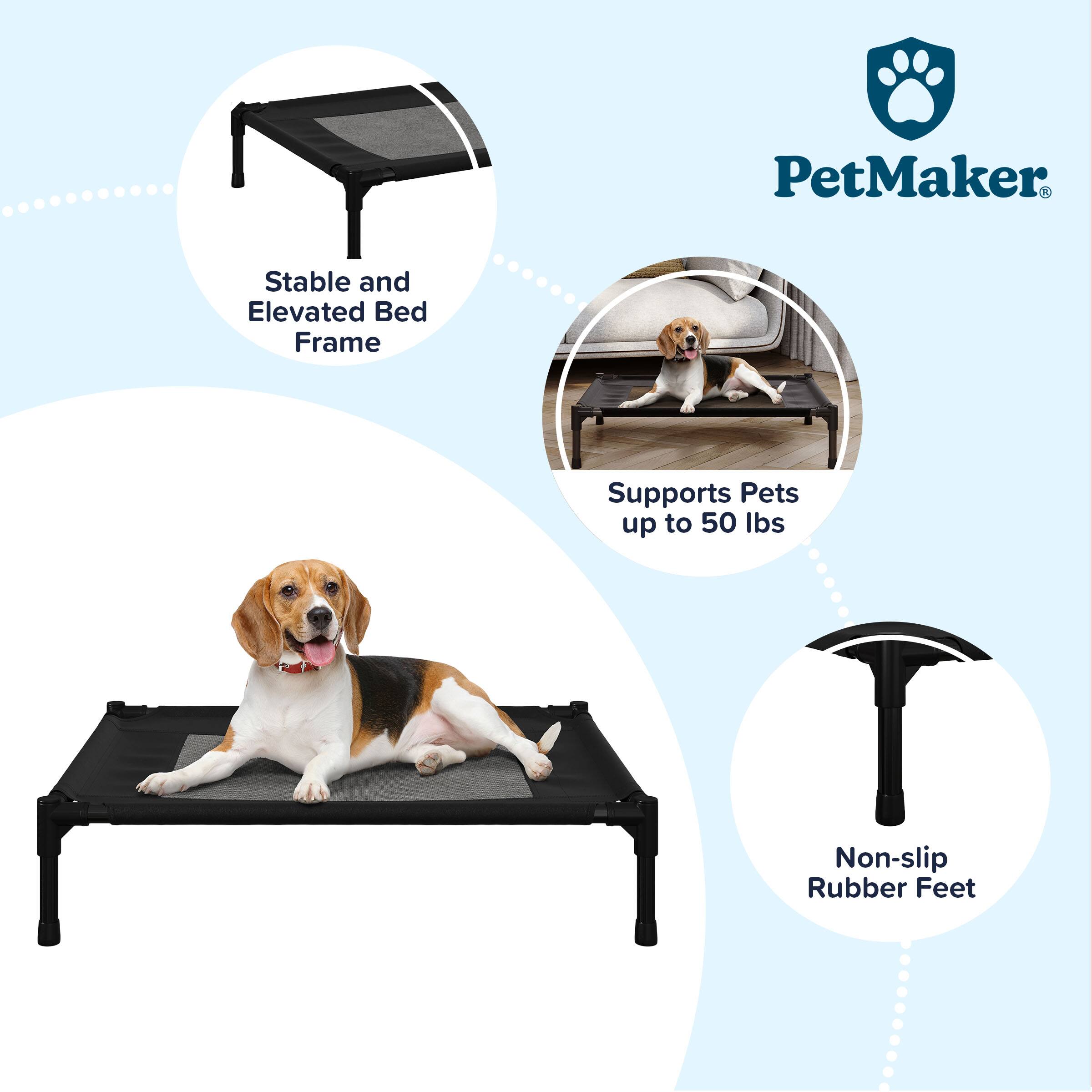 PetMaker®

Stable and Elevated Bed Frame

Supports Pets up to 50 lbs

Non-slip Rubber Feet