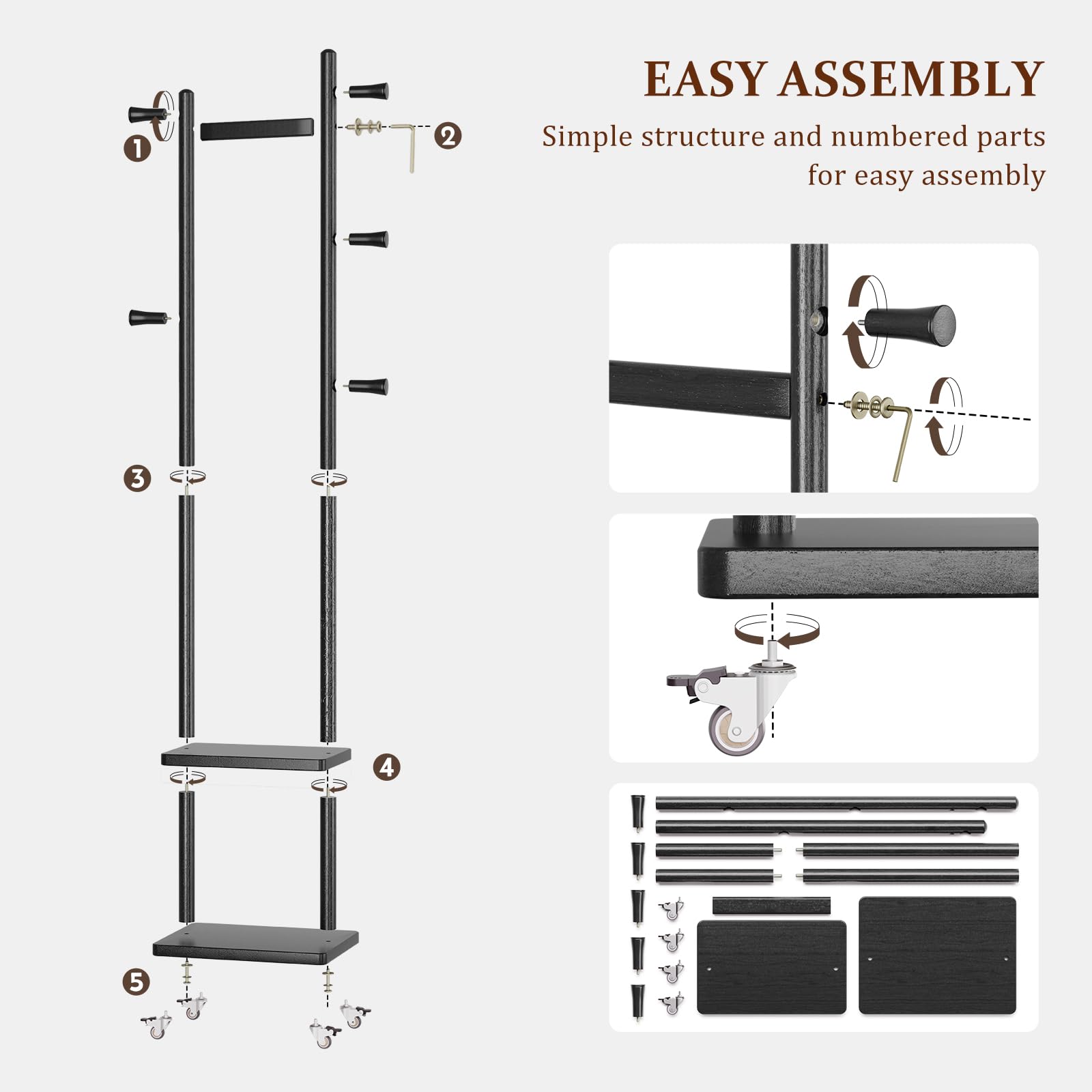 EASY ASSEMBLY

Simple structure and numbered parts for easy assembly

1

2

3

4

5