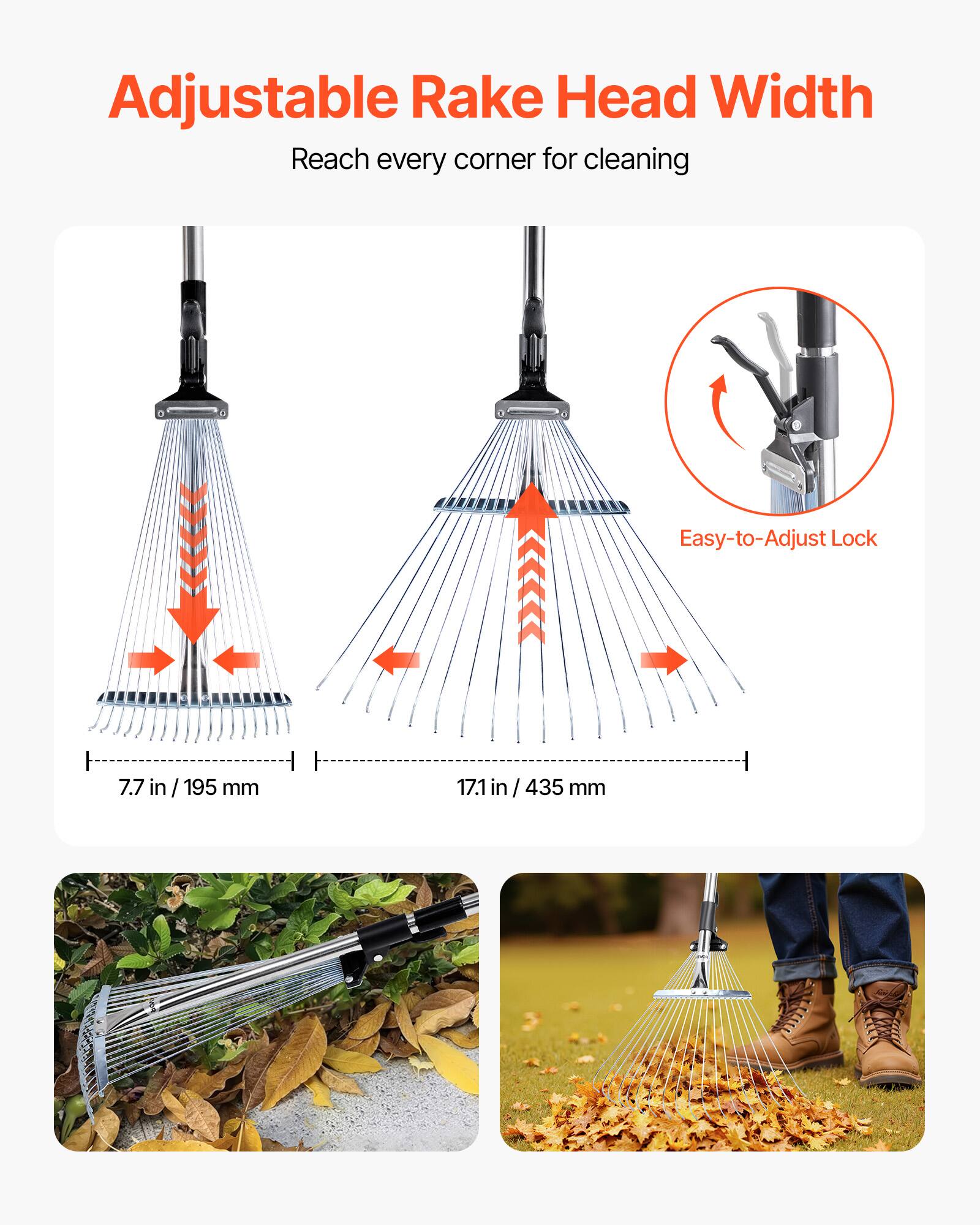 Adjustable Rake Head Width

Reach every corner for cleaning

Easy-to-Adjust Lock

7.7 in / 195 mm

17.1 in / 435 mm

VEVOR

VEVOR