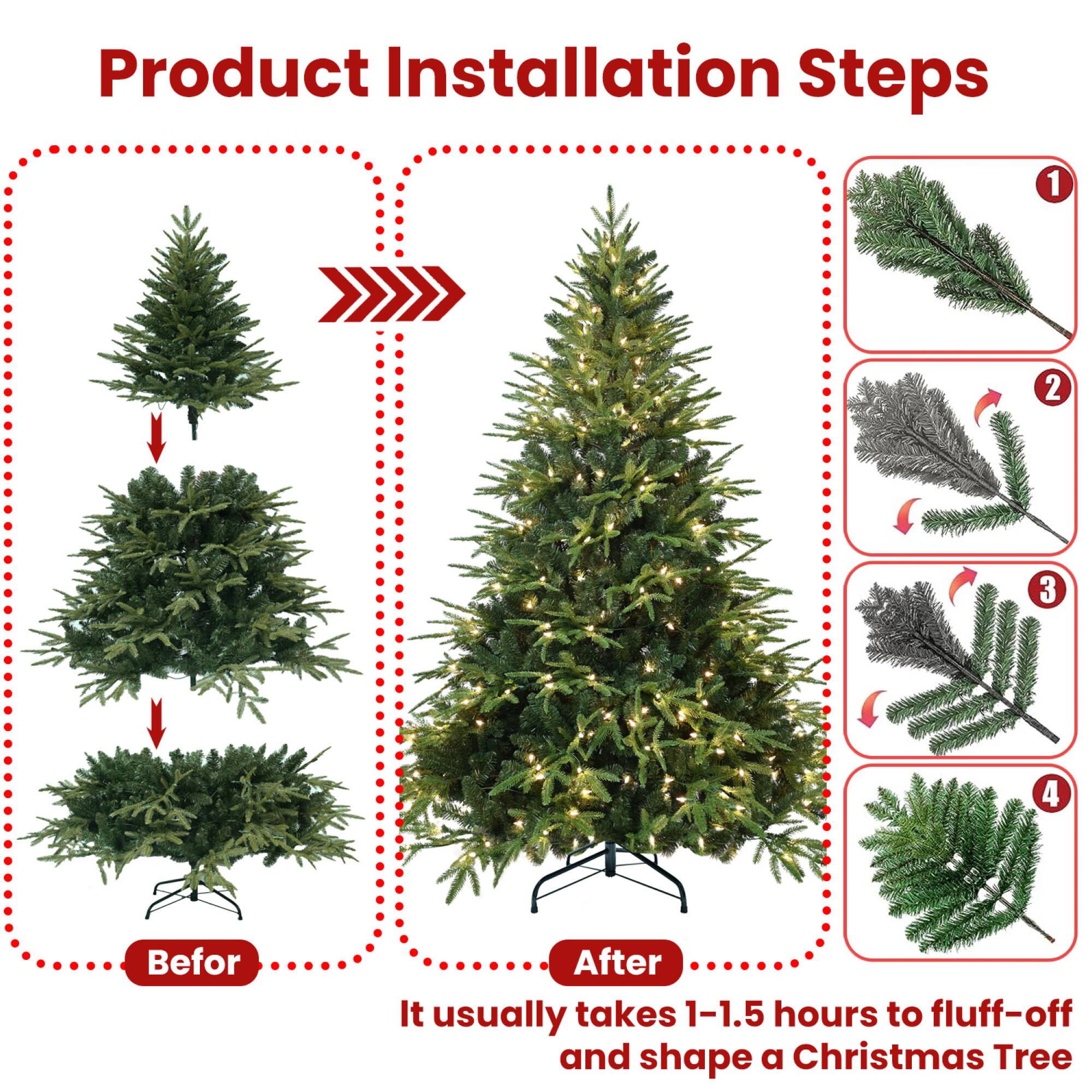 Product Installation Steps

1

2

3

4

Befor

After

It usually takes 1-1.5 hours to fluff-off and shape a Christmas Tree