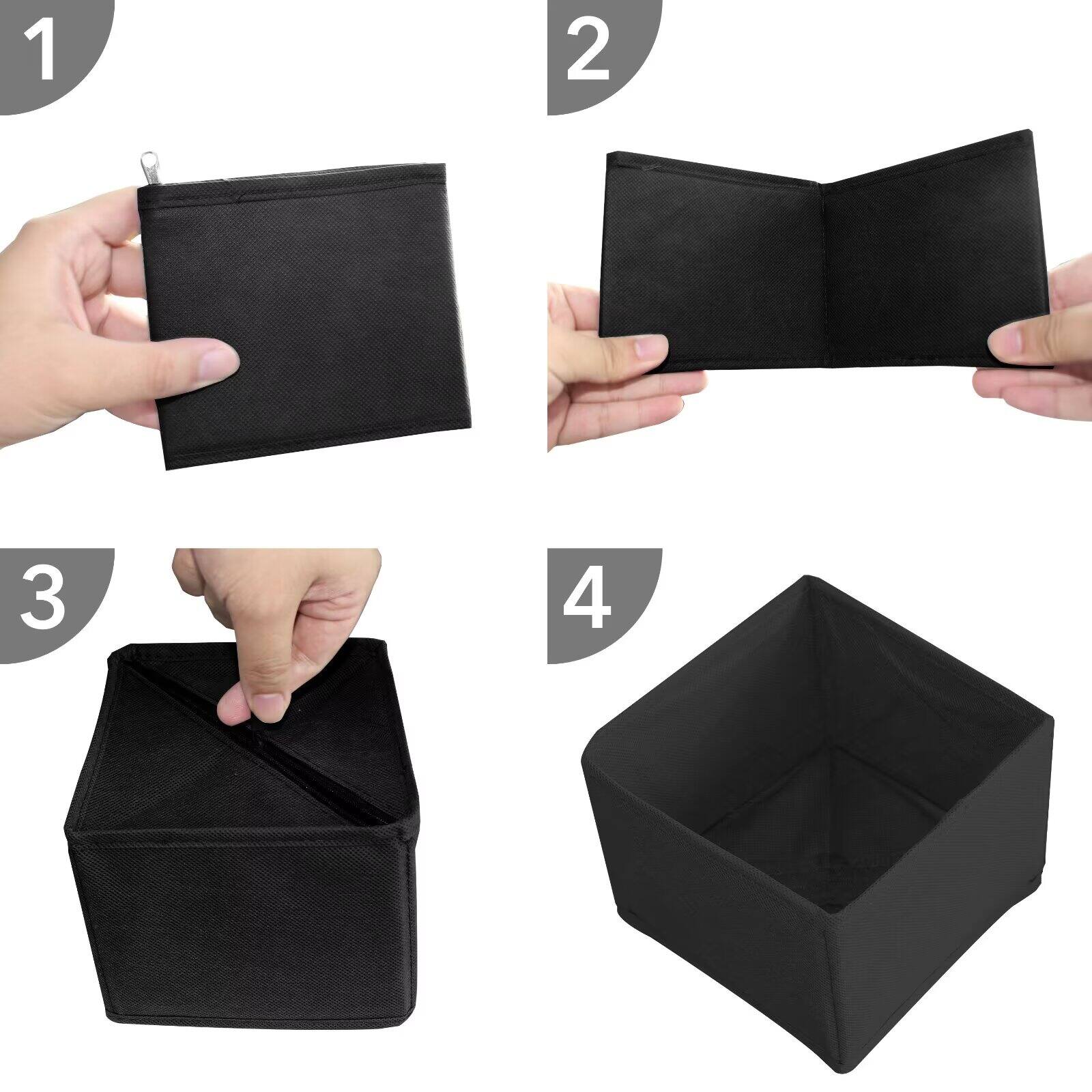 1

2

3

4