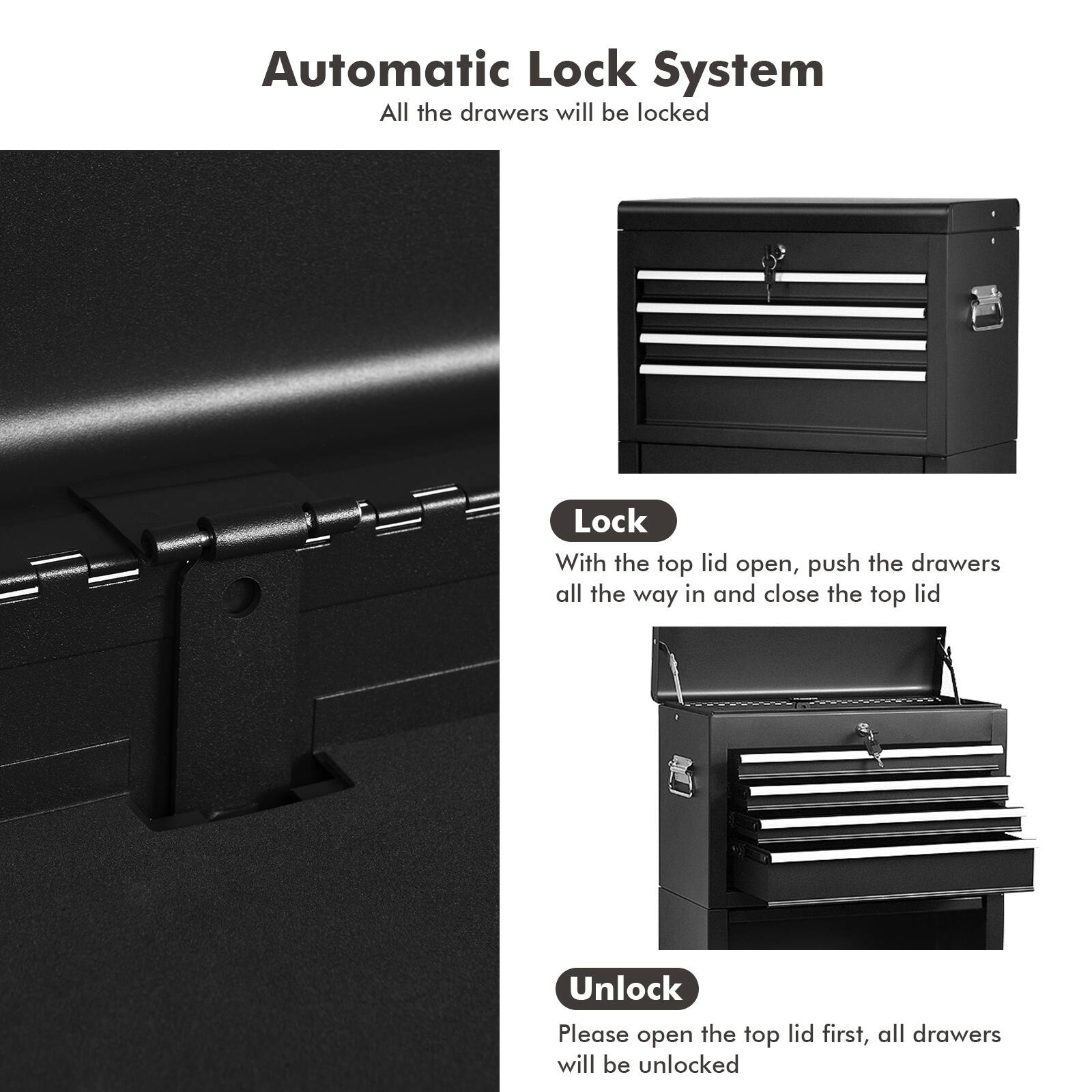 Automatic Lock System
All the drawers will be locked

Lock
With the top lid open, push the drawers all the way in and close the top lid

Unlock
Please open the top lid first, all drawers will be unlocked