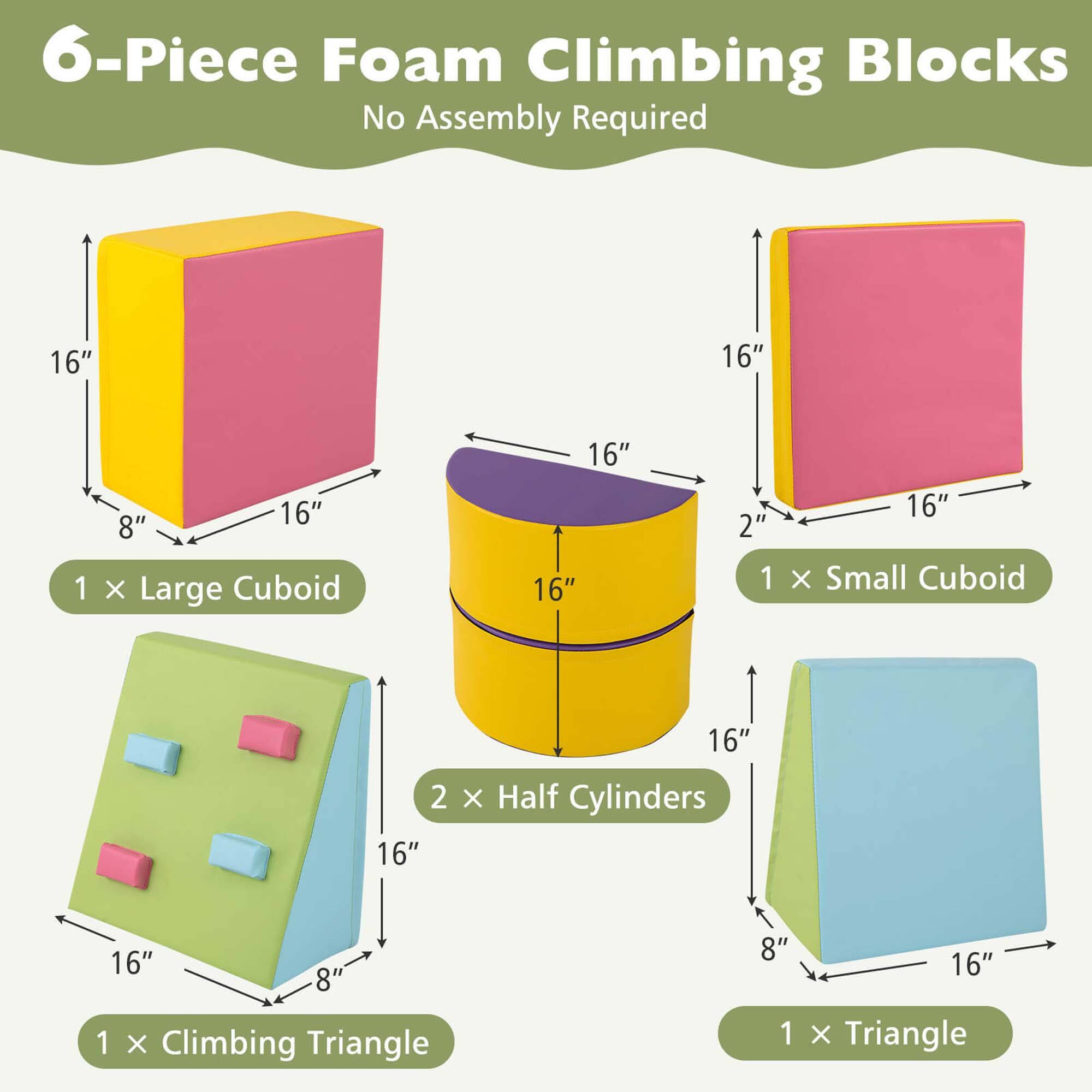 6-Piece Foam Climbing Blocks
No Assembly Required

16″
8″
16″
1 × Large Cuboid

16″
16″
2 × Half Cylinders

16″
2″
16″
1 × Small Cuboid

16″
16″
8″
1 × Climbing Triangle

16″
8″
16″
1 × Triangle