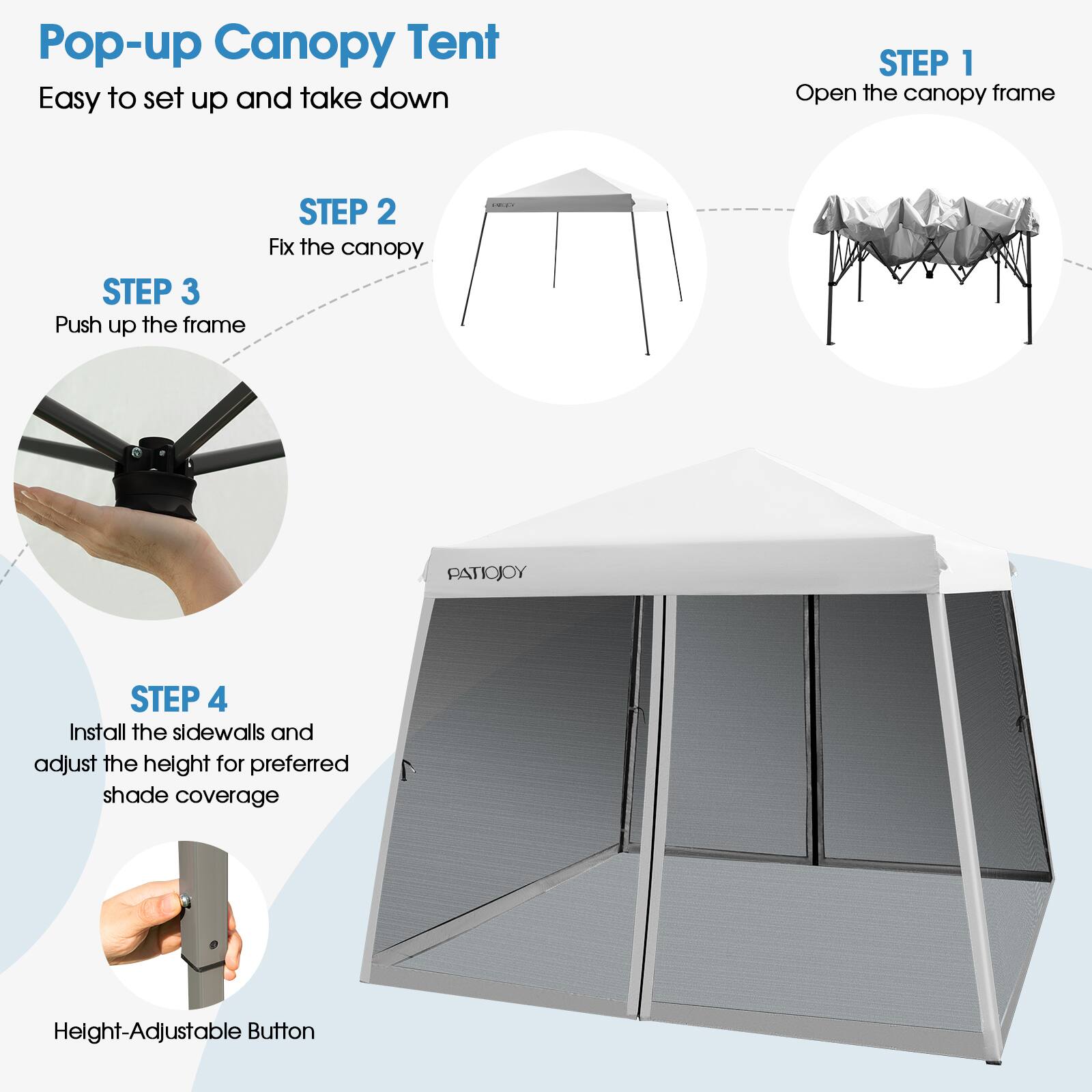 Pop-up Canopy Tent

Easy to set up and take down

STEP 1
Open the canopy frame

STEP 2
Fix the canopy

PATIOJOY

STEP 3
Push up the frame

PATIOJOY

STEP 4
Install the sidewalls and adjust the height for preferred shade coverage

Height-Adjustable Button