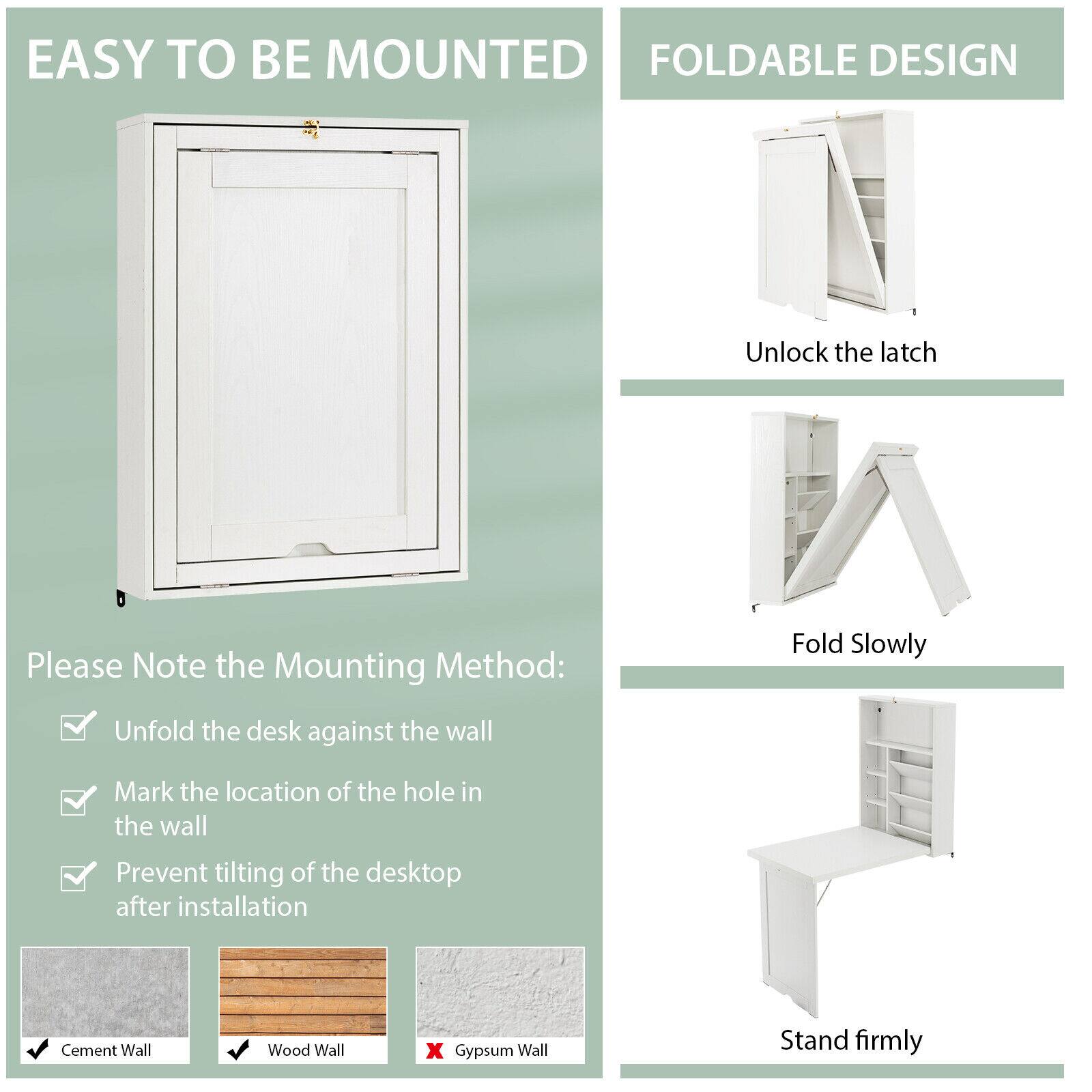 EASY TO BE MOUNTED

Please Note the Mounting Method:

Unfold the desk against the wall

Mark the location of the hole in the wall

Prevent tilting of the desktop after installation

Cement Wall

Wood Wall

Gypsum Wall

FOLDABLE DESIGN

Unlock the latch

Fold Slowly

Stand firmly