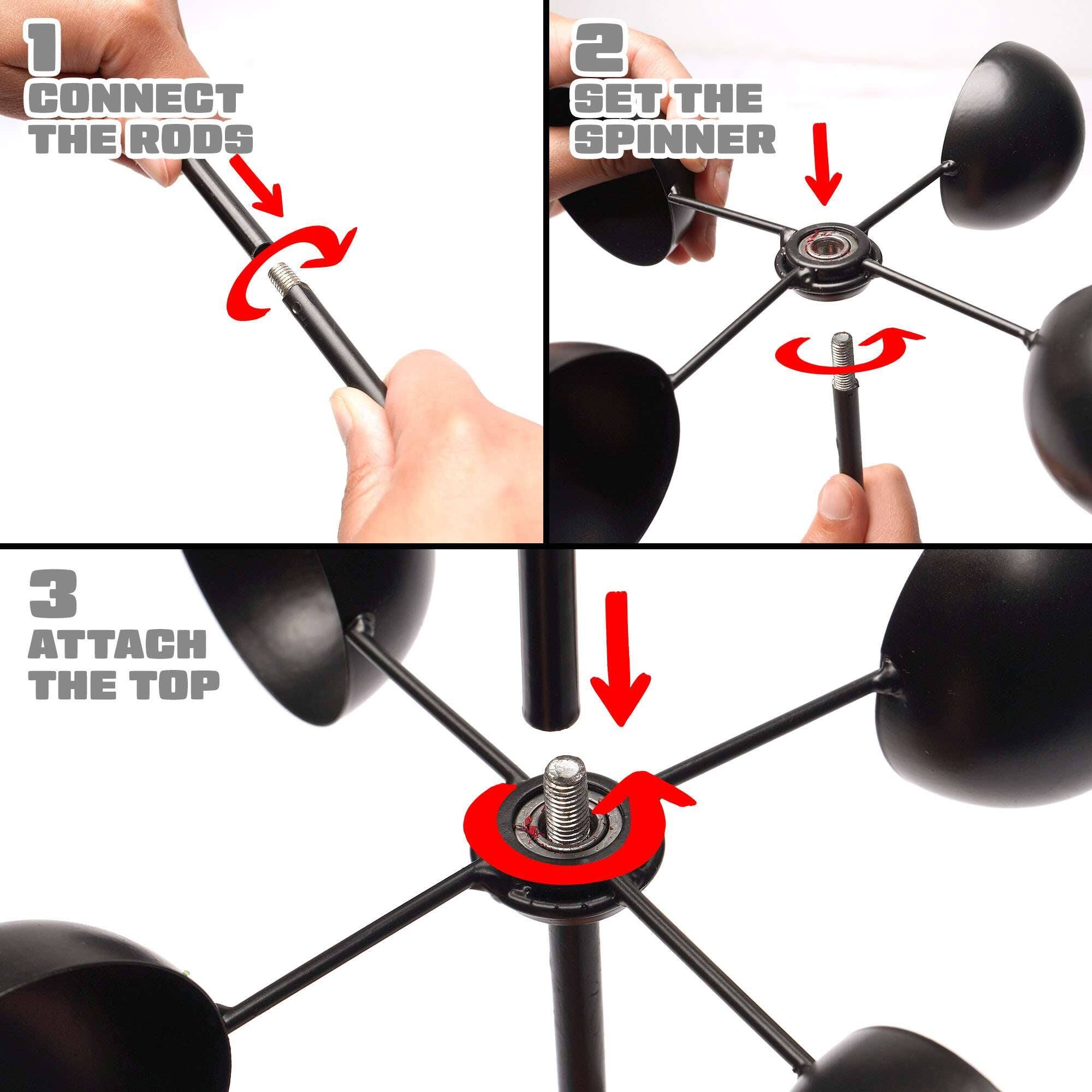 1
CONNECT
THE RODS

2
SET THE
SPINNER

3
ATTACH
THE TOP