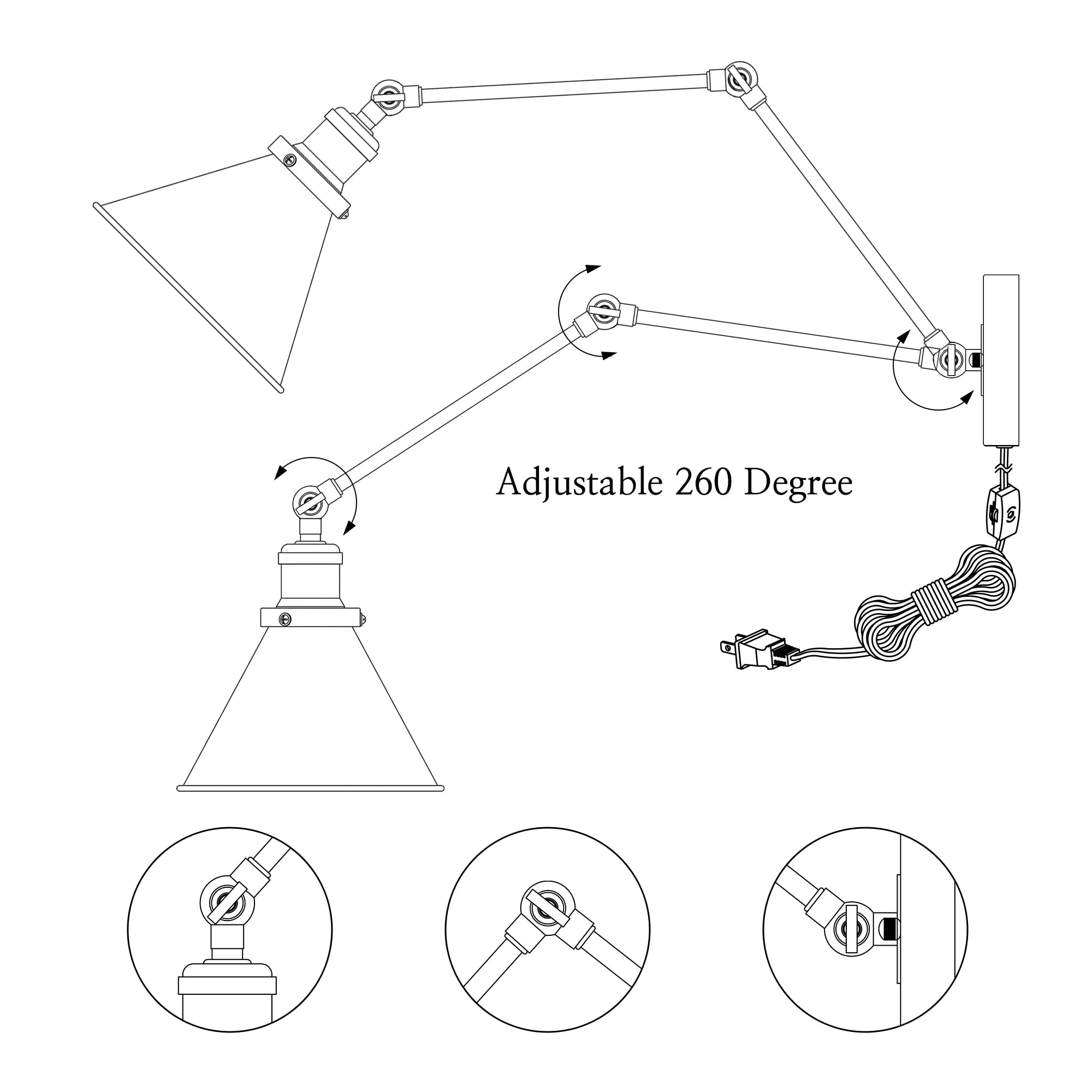 Adjustable 260 Degree