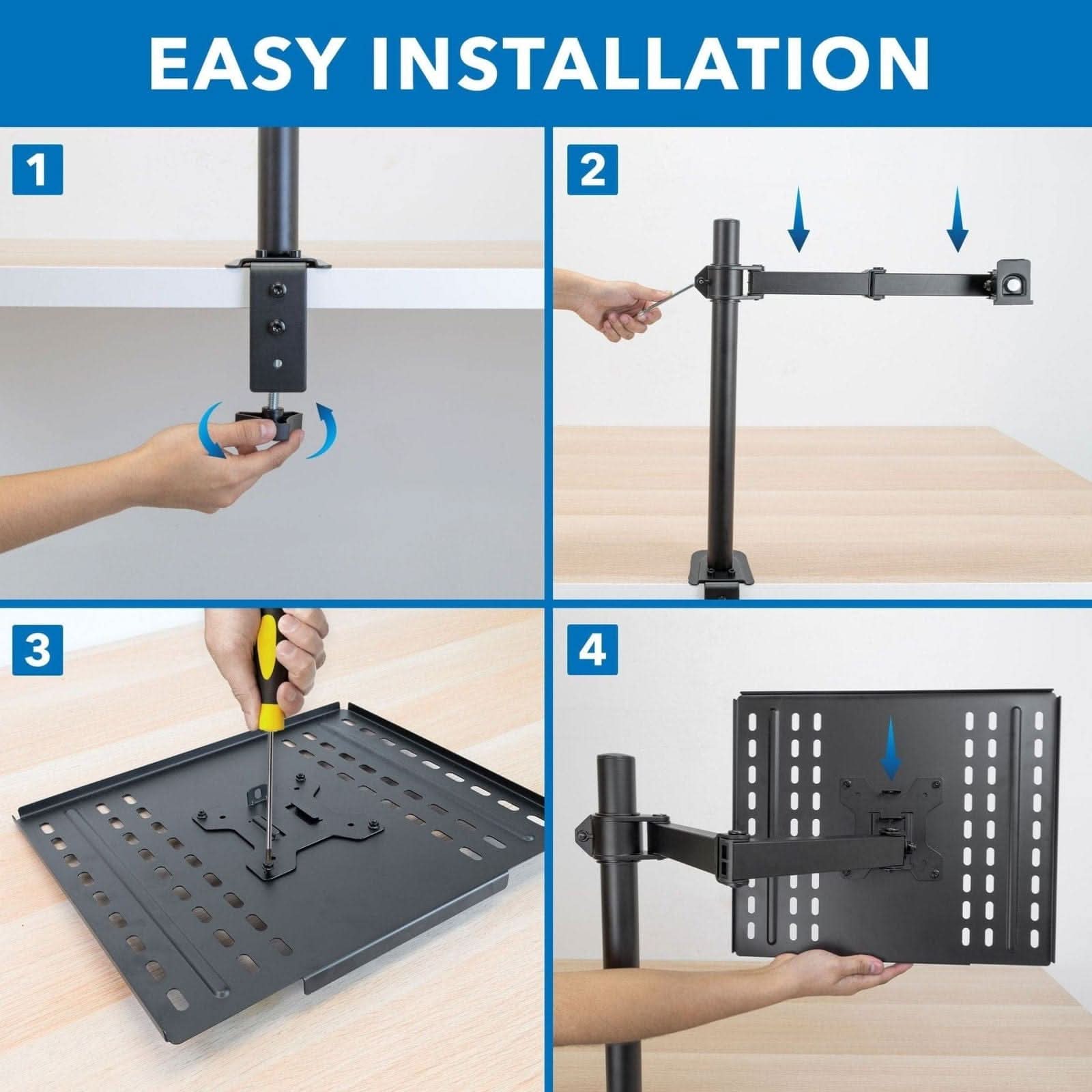 EASY INSTALLATION

1

2

3

4