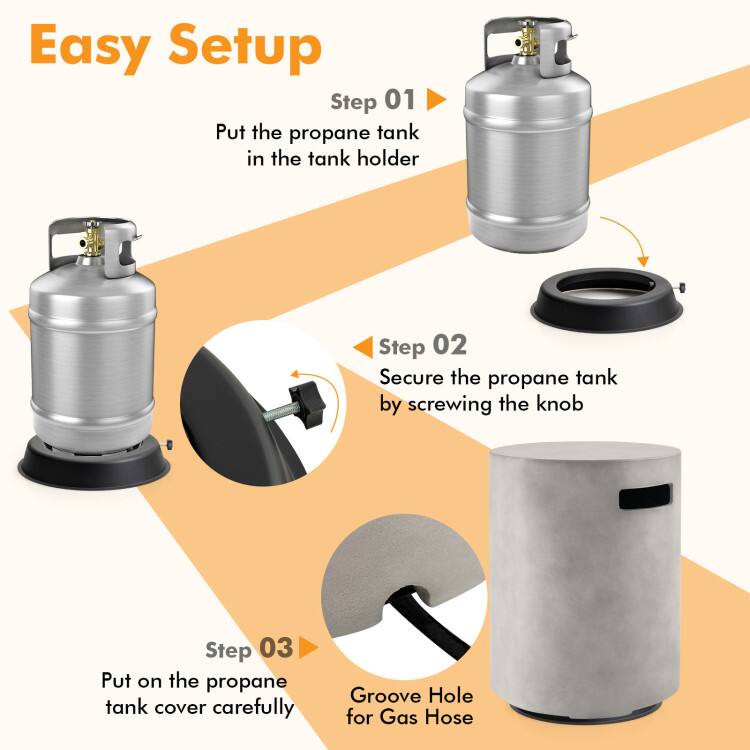 Easy Setup

Step 01

Put the propane tank in the tank holder

Step 02

Secure the propane tank by screwing the knob

Step 03

Put on the propane tank cover carefully

Groove Hole for Gas Hose