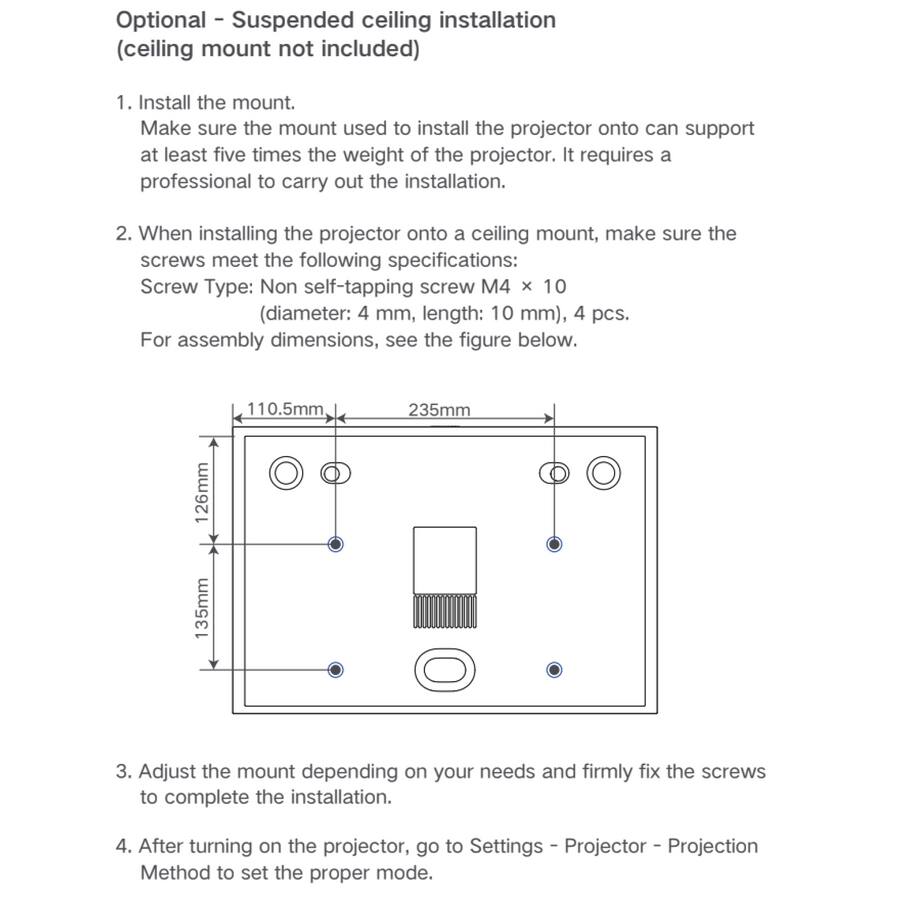 Optional - Suspended ceiling installation
(ceiling mount not included)

1. Install the mount.
Make sure the mount used to install the projector onto can support at least five times the weight of the projector. It requires a professional to carry out the installation.

2. When installing the projector onto a ceiling mount, make sure the screws meet the following specifications:
Screw Type: Non self-tapping screw M4 × 10
(diameter: 4 mm, length: 10 mm), 4 pcs.
For assembly dimensions, see the figure below.

110.5mm
235mm
126mm
135mm

3. Adjust the mount depending on your needs and firmly fix the screws to complete the installation.

4. After turning on the projector, go to Settings - Projector - Projection Method to set the proper mode.