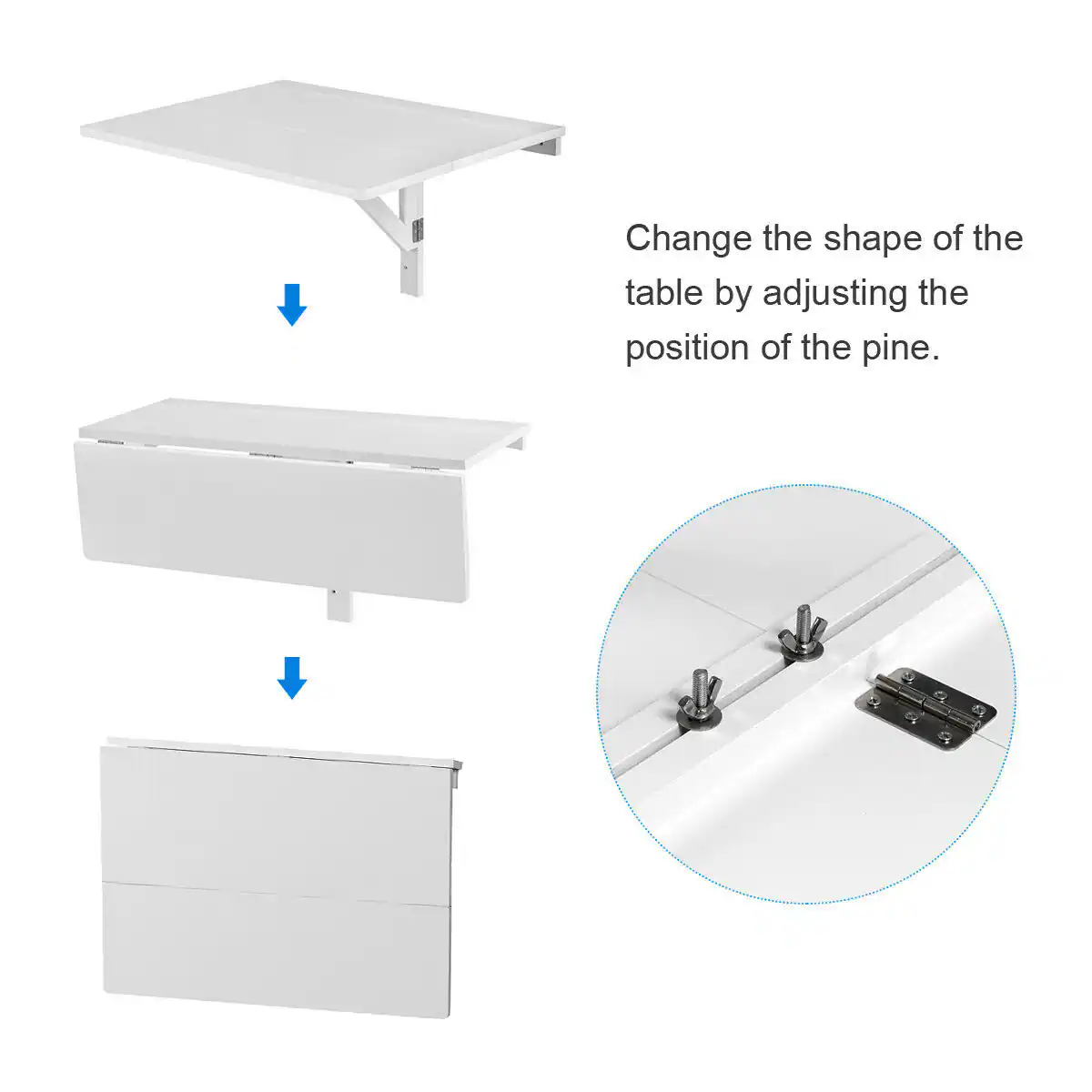 Change the shape of the table by adjusting the position of the pine.