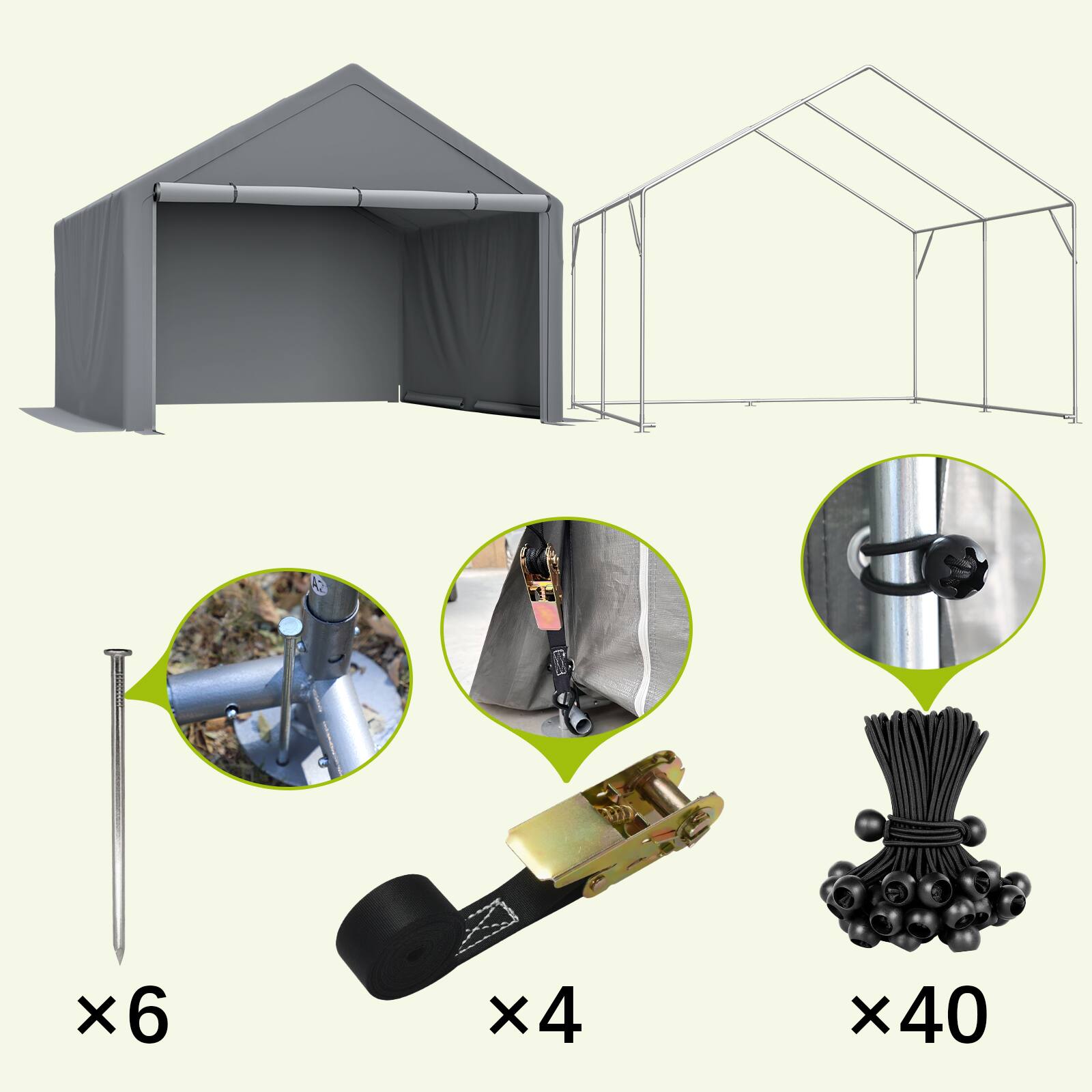 ×6

×4

×40