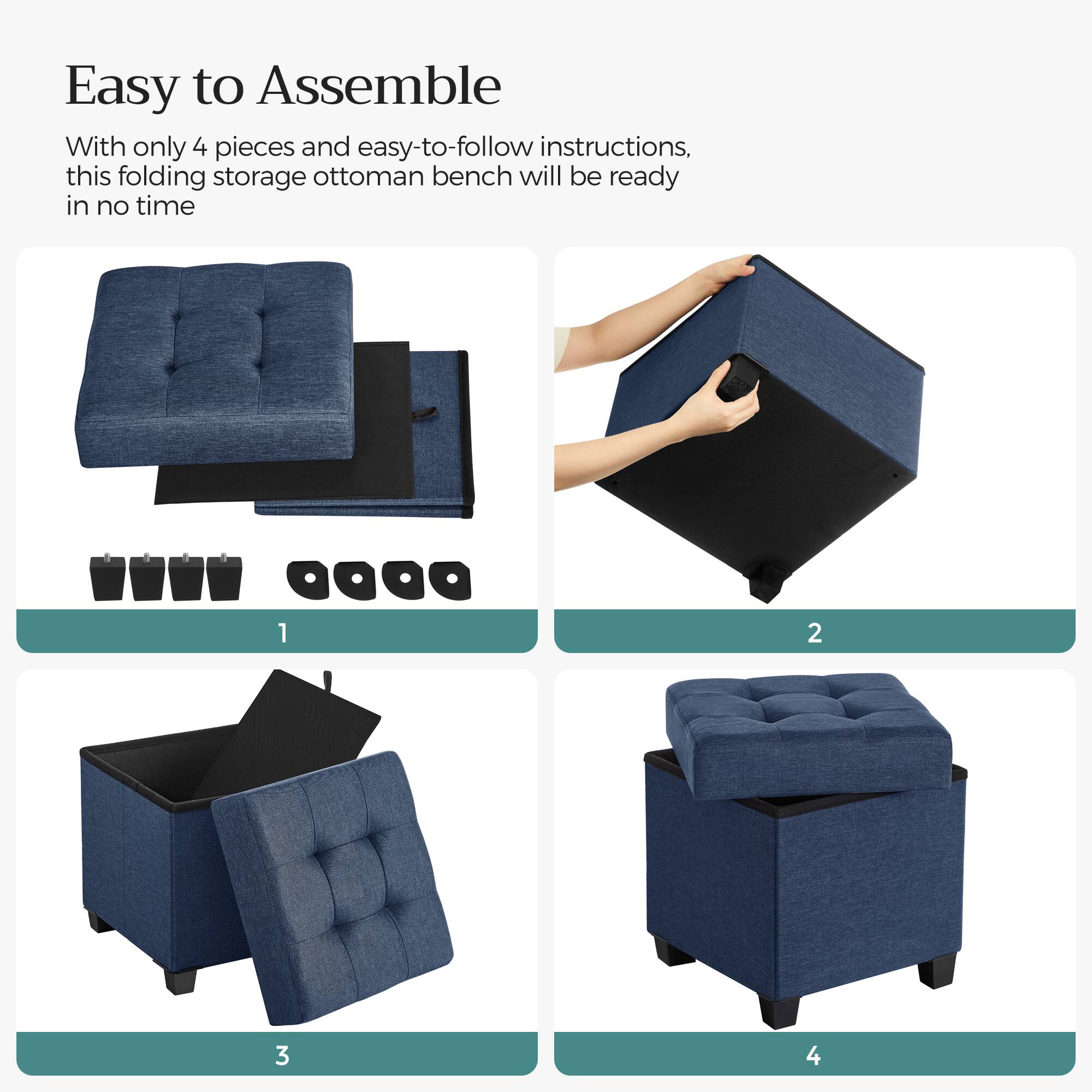 Easy to Assemble

With only 4 pieces and easy-to-follow instructions, this folding storage ottoman bench will be ready in no time

1

2

3

4