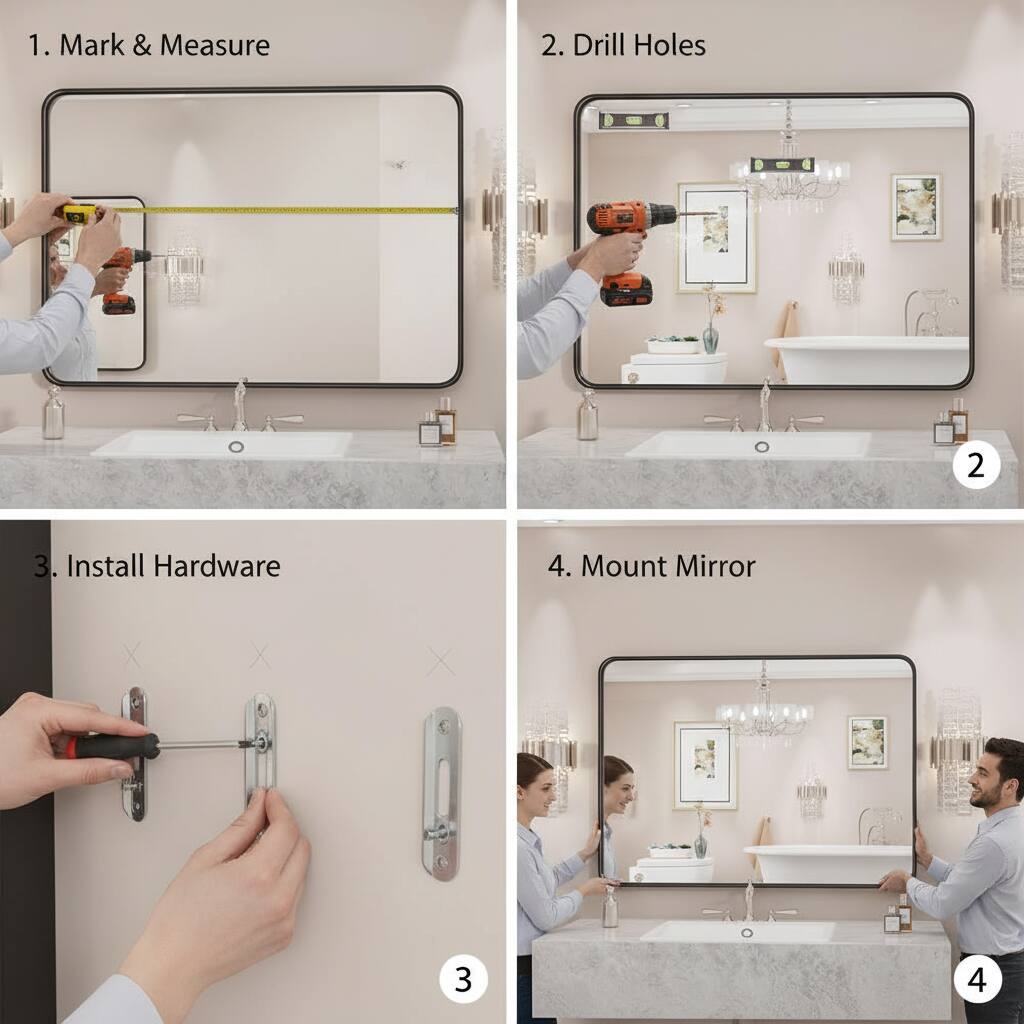 1. Mark & Measure

2. Drill Holes

2

3. Install Hardware

3

4. Mount Mirror

4