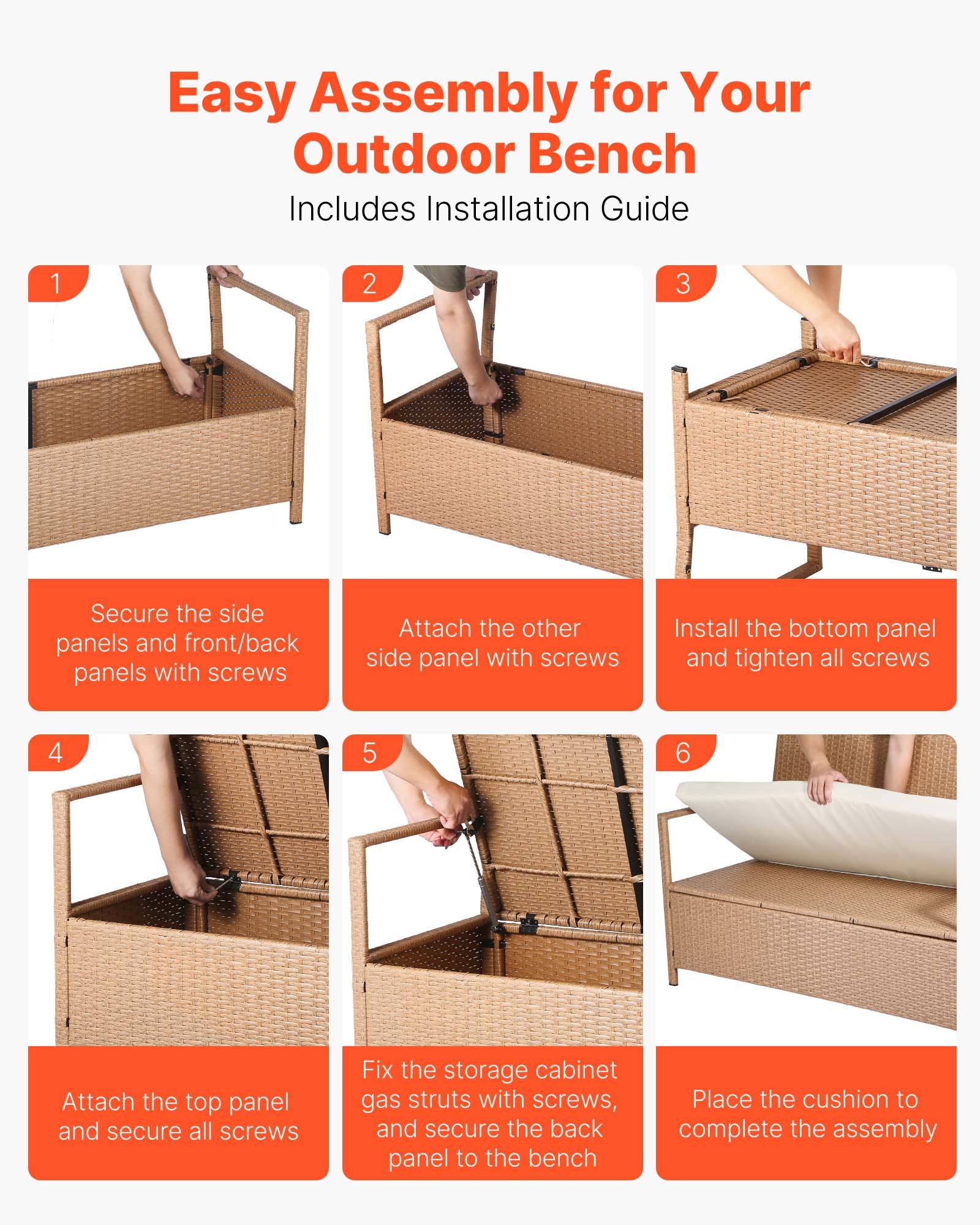 Easy Assembly for Your Outdoor Bench

Includes Installation Guide

1

Secure the side panels and front/back panels with screws

2

Attach the other side panel with screws

3

Install the bottom panel and tighten all screws

4

Attach the top panel and secure all screws

5

Fix the storage cabinet gas struts with screws, and secure the back panel to the bench

6

Place the cushion to complete the assembly