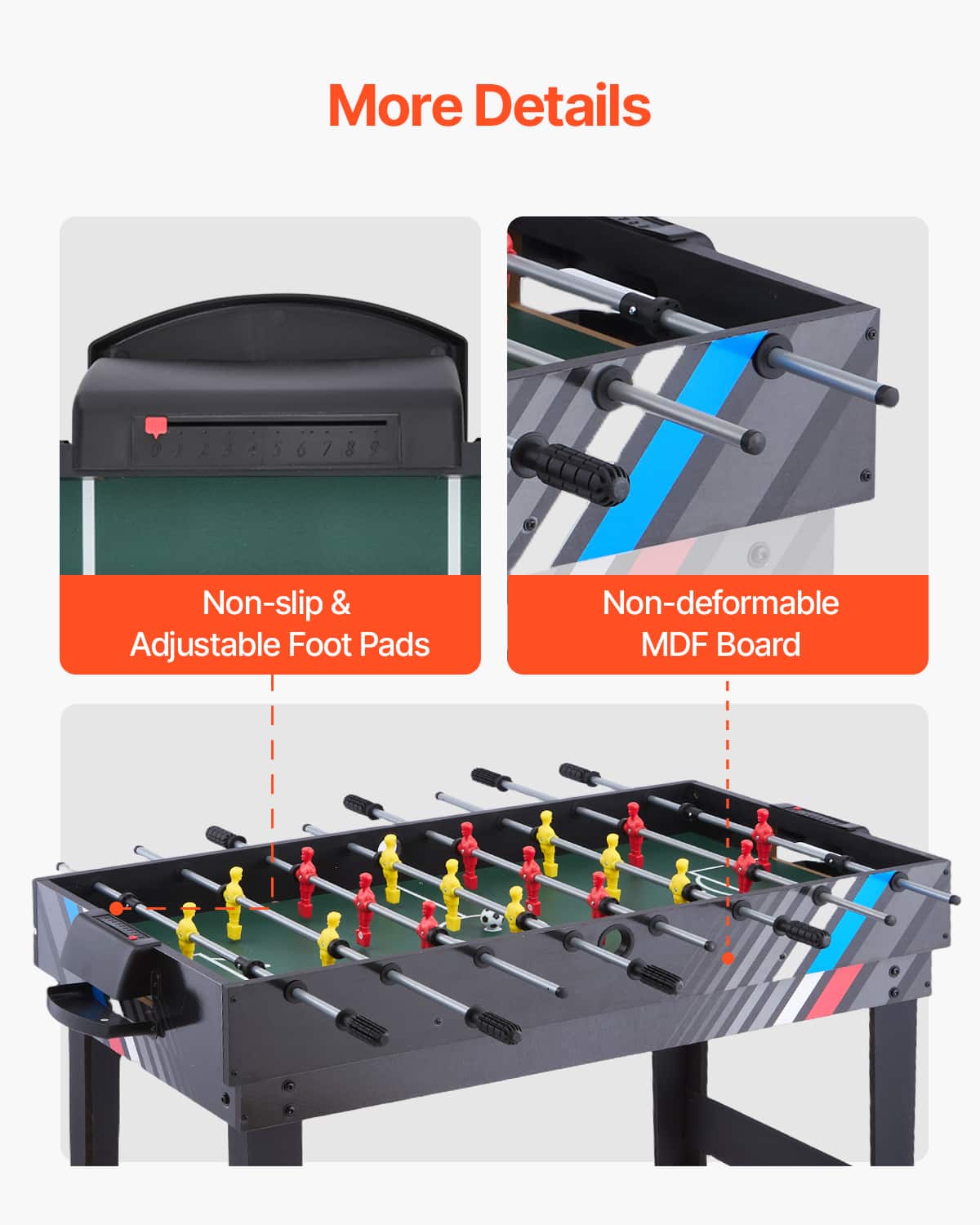 More Details

0 1 2 3 4 5 6 7 8 9

Non-slip &
Adjustable Foot Pads

Non-deformable
MDF Board