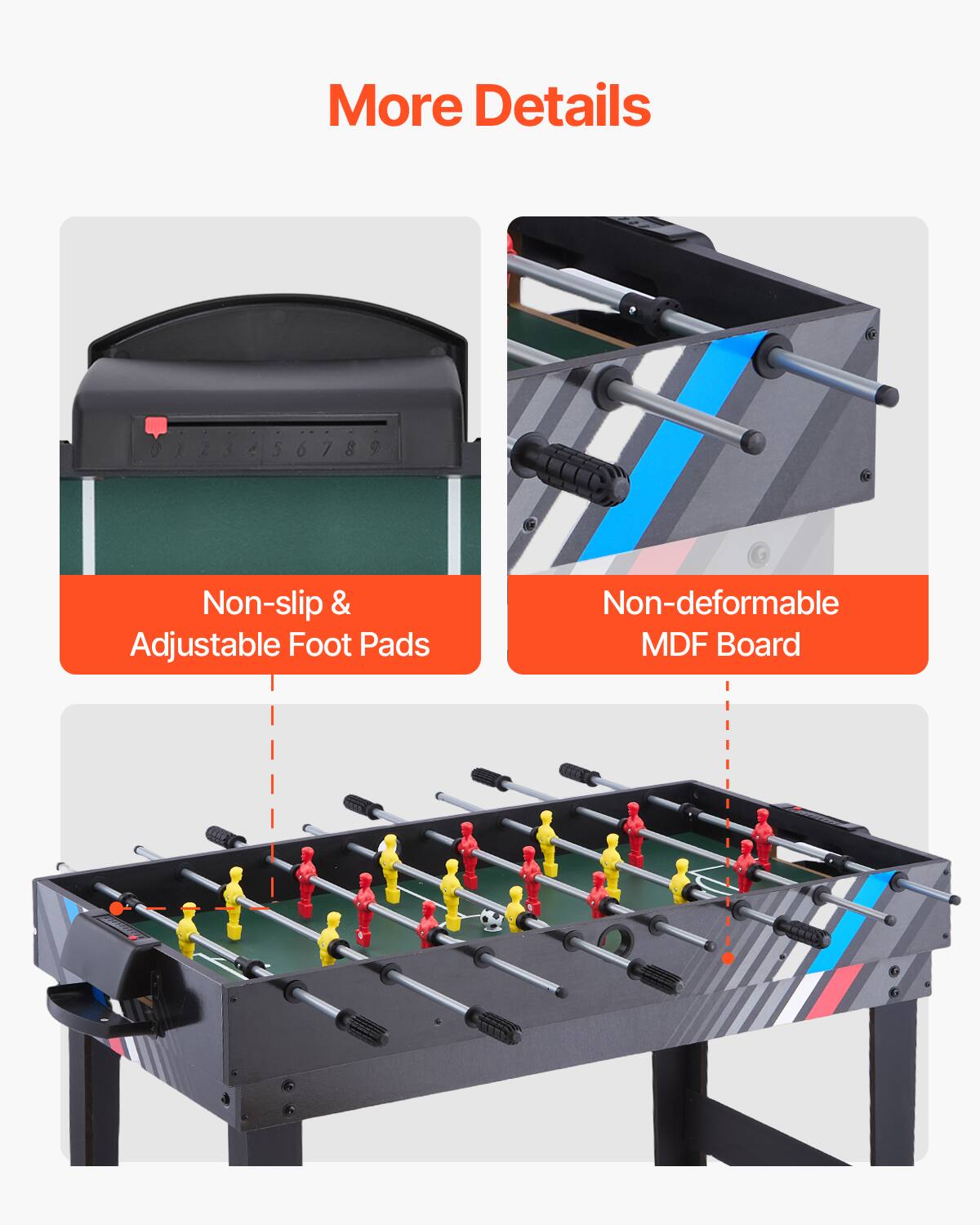 More Details

0 1 2 3 4 5 6 7 8 9

Non-slip & Adjustable Foot Pads

Non-deformable MDF Board