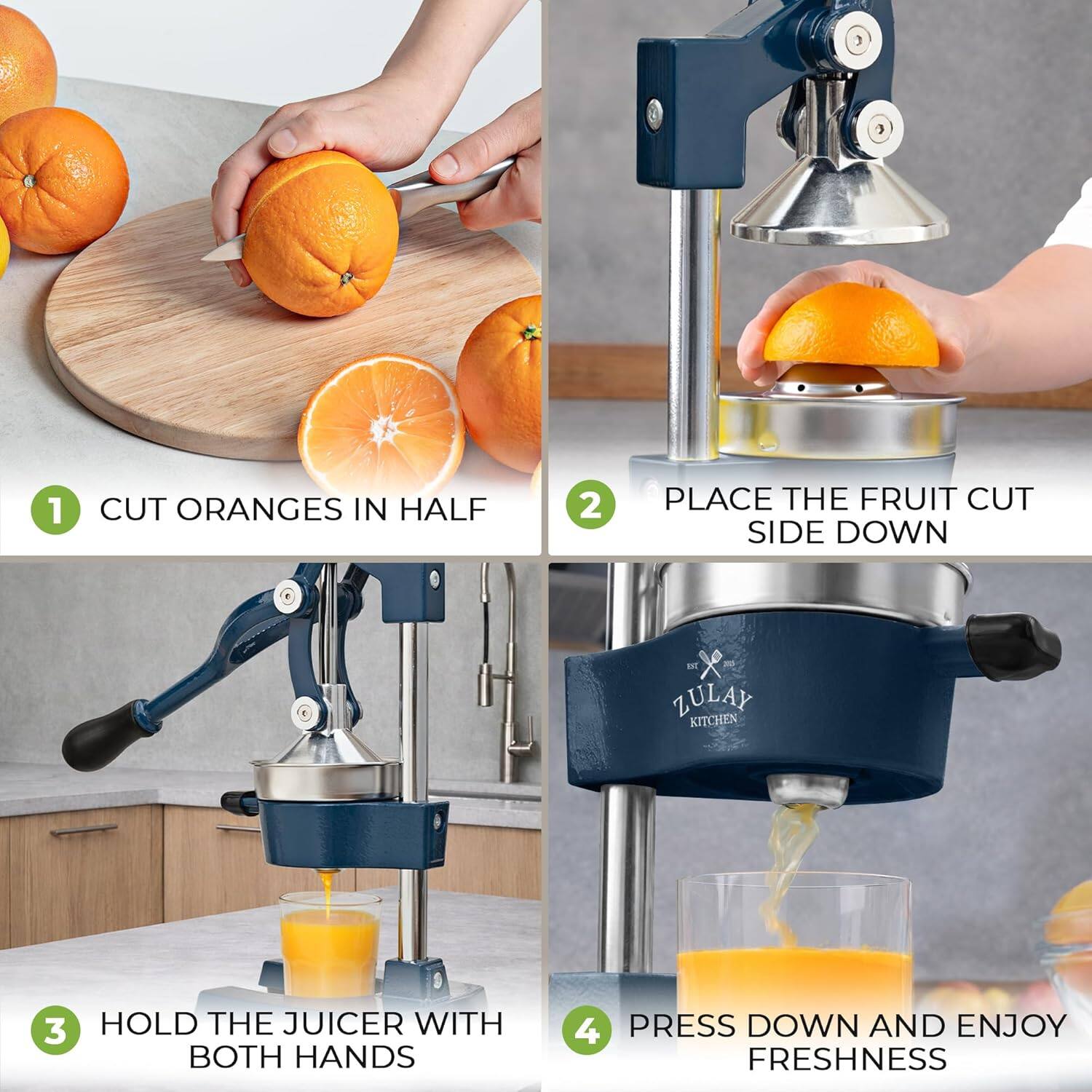 1 CUT ORANGES IN HALF

2 PLACE THE FRUIT CUT SIDE DOWN

3 HOLD THE JUICER WITH BOTH HANDS

EST 2015
ZULAY
KITCHEN

4 PRESS DOWN AND ENJOY FRESHNESS