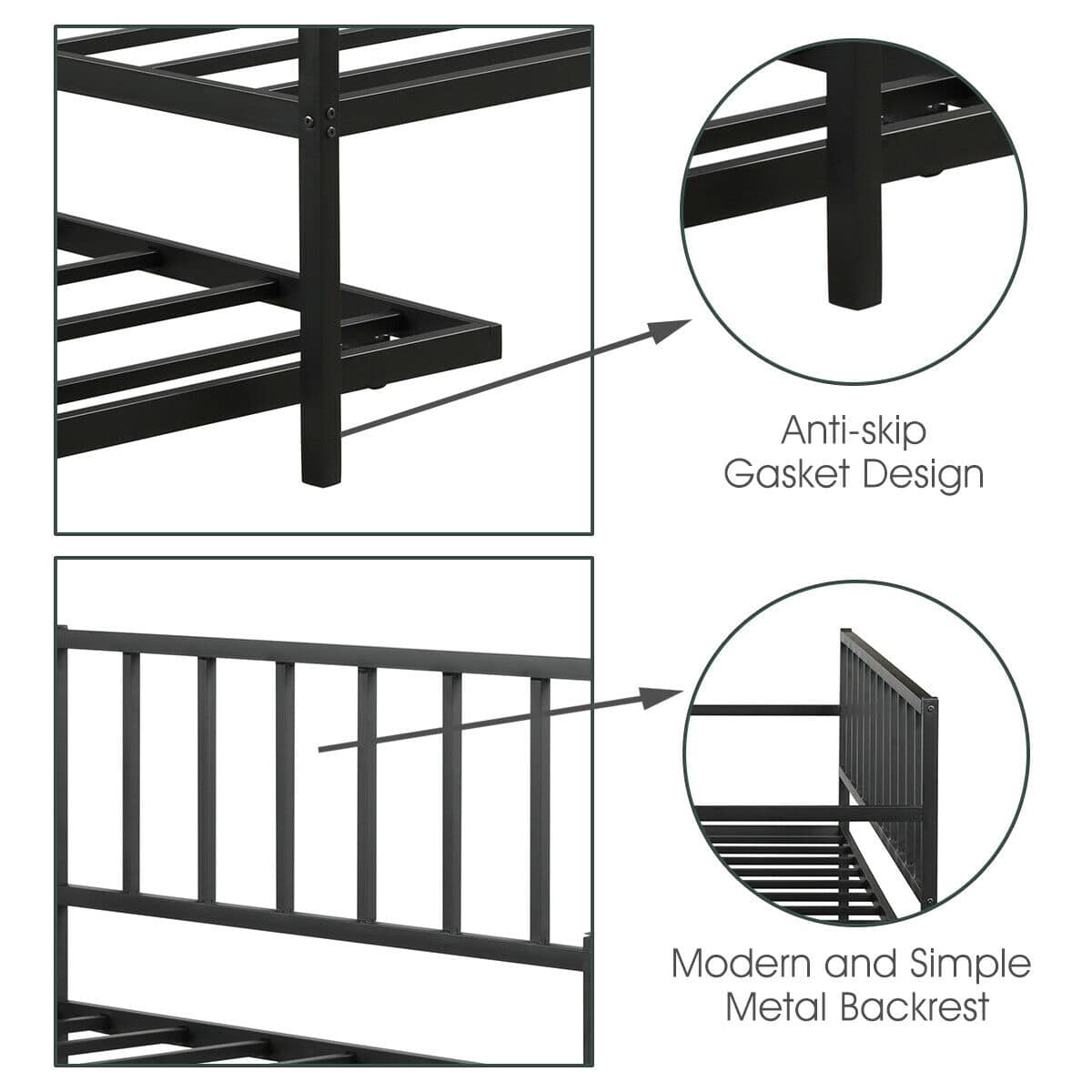 Anti-skip
Gasket Design

Modern and Simple
Metal Backrest