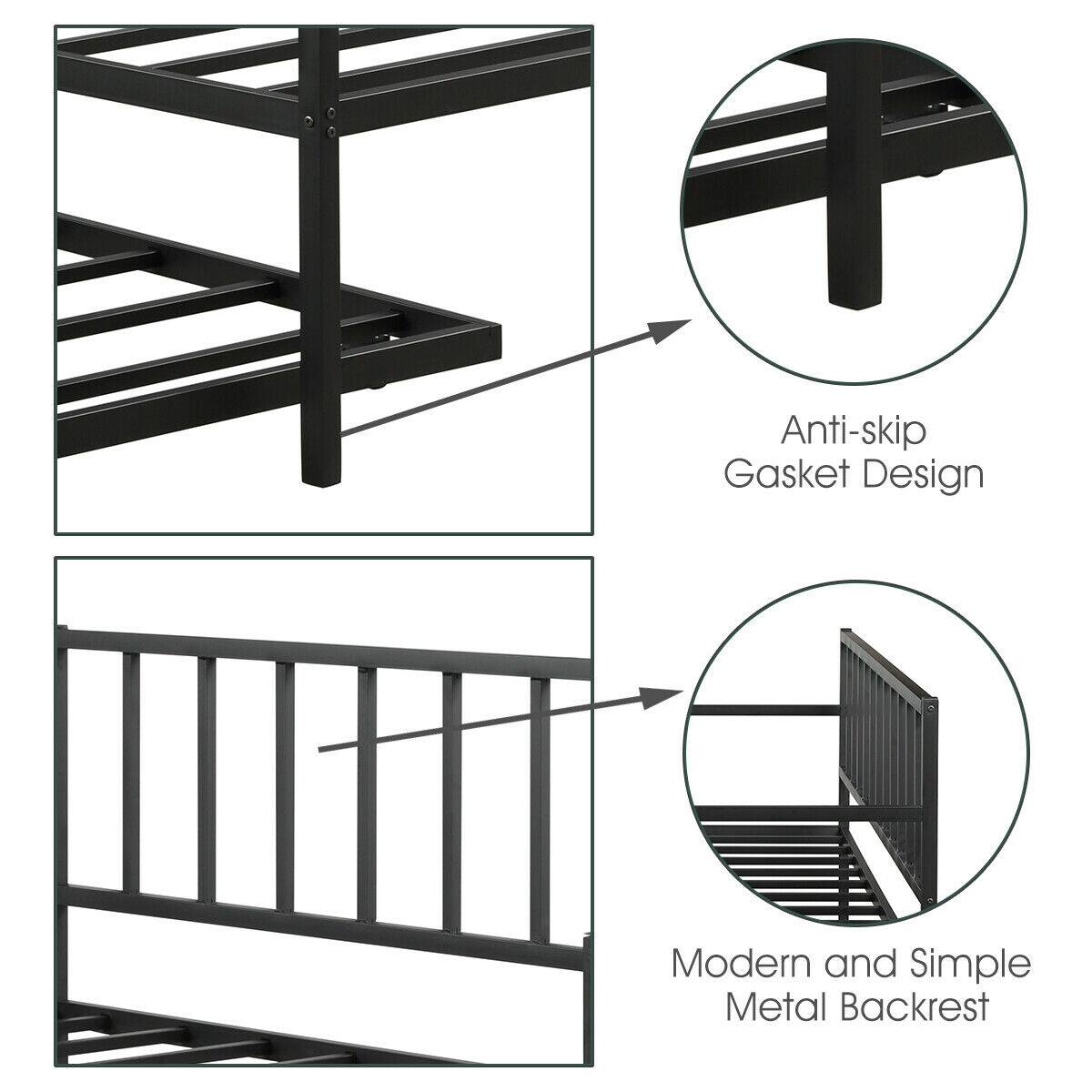 Anti-skip
Gasket Design

Modern and Simple
Metal Backrest