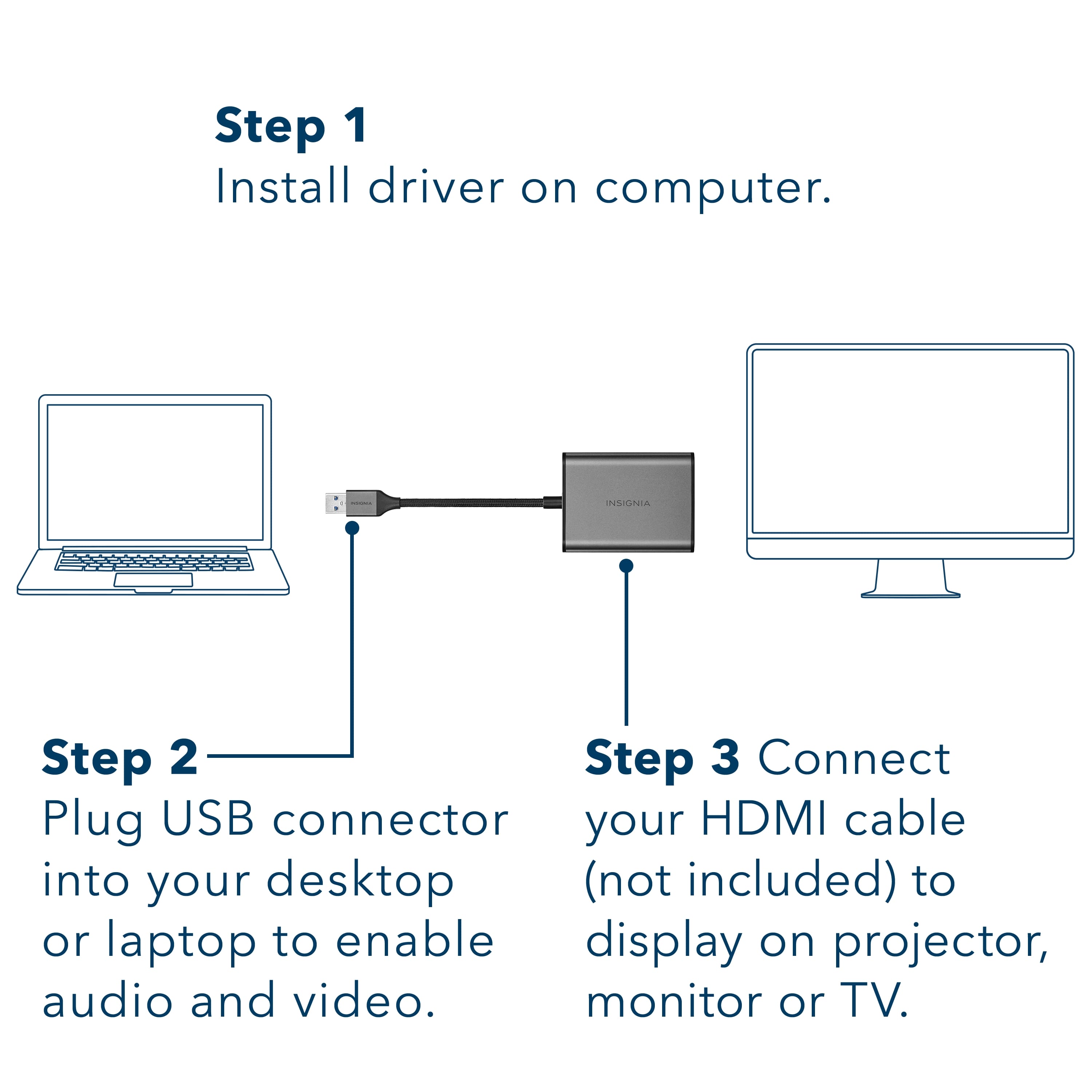 Step 1
Install driver on computer.

INSIGNIA

INSIGNIA

Step 2
Plug USB connector into your desktop or laptop to enable audio and video.

Step 3 Connect your HDMI cable (not included) to display on projector, monitor or TV.