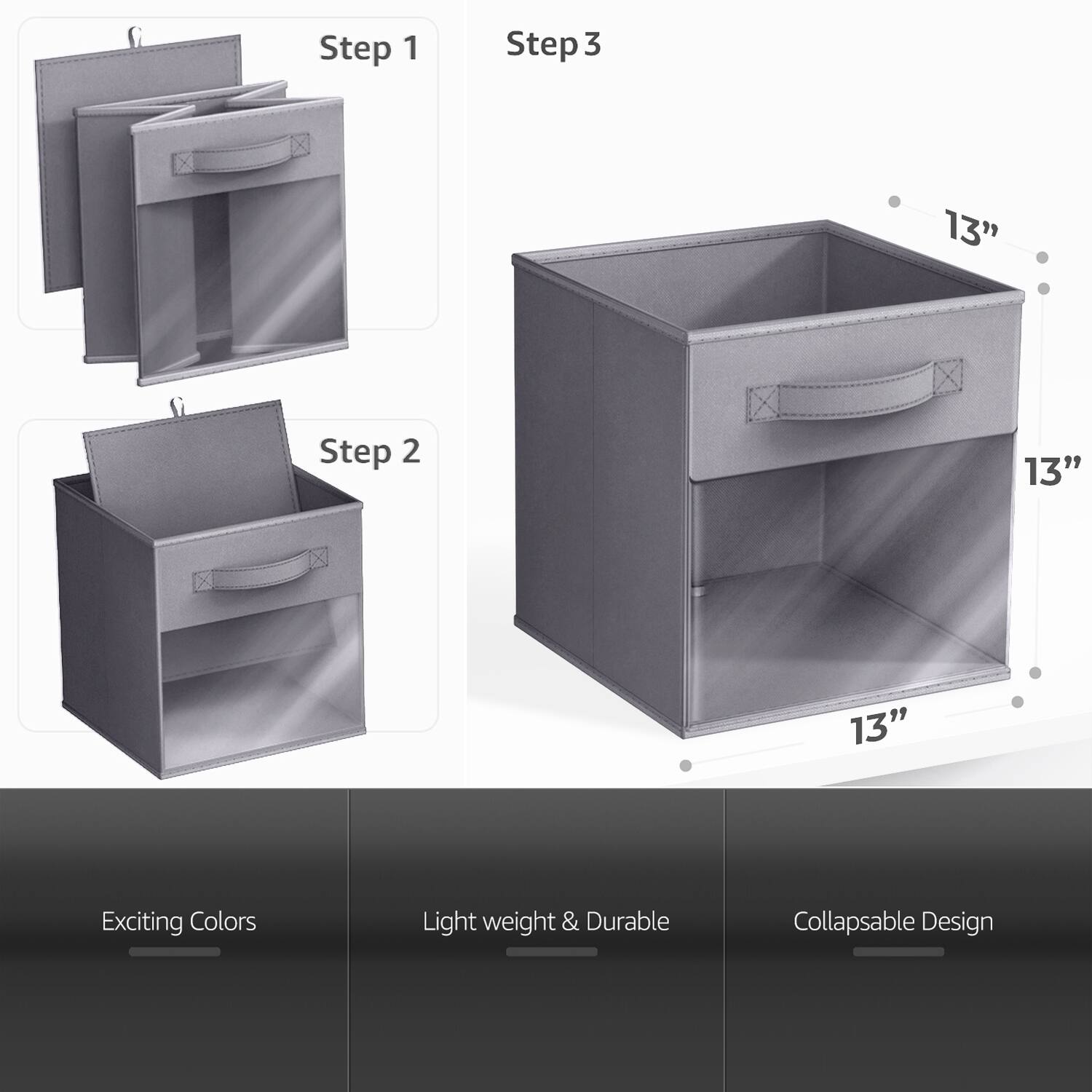 Step 1

Step 2

Step 3

13”

13”

13”

Exciting Colors

Light weight & Durable

Collapsable Design