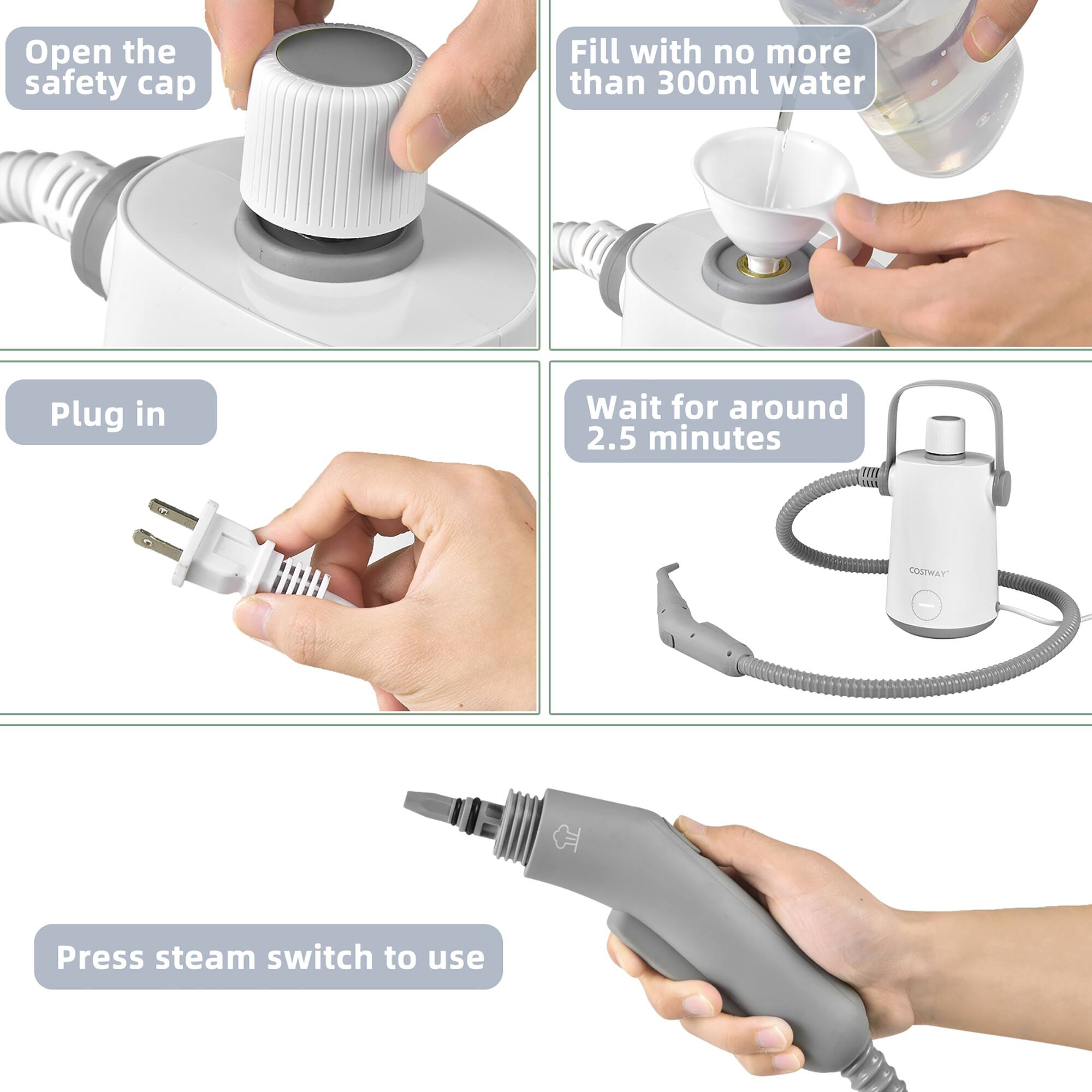 Open the safety cap

Fill with no more than 300ml water

Plug in

Wait for around 2.5 minutes

COSTWAY®

Press steam switch to use