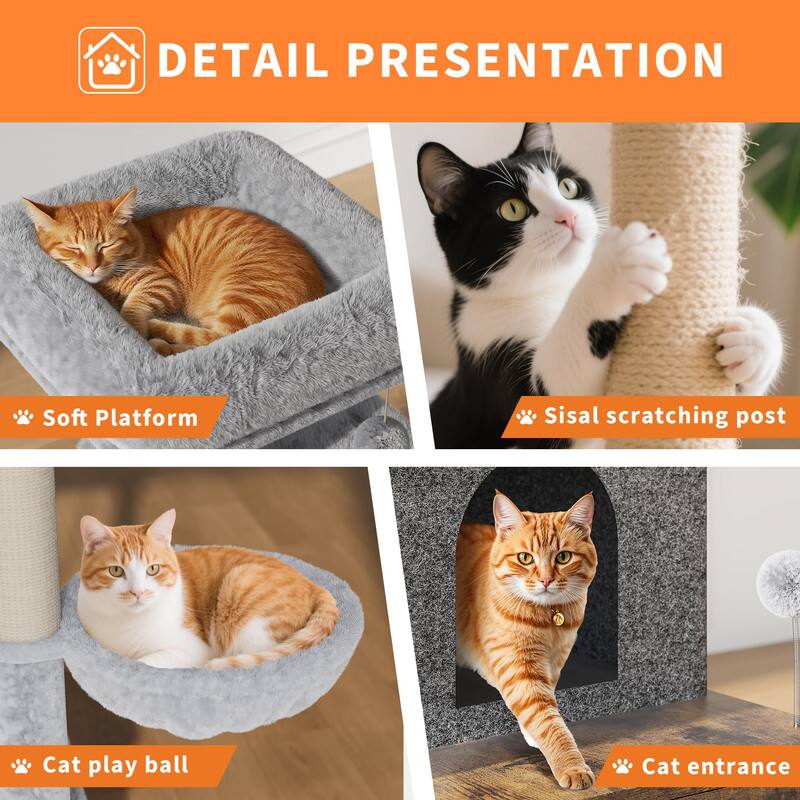 DETAIL PRESENTATION

Soft Platform

Sisal scratching post

Cat play ball

Cat entrance