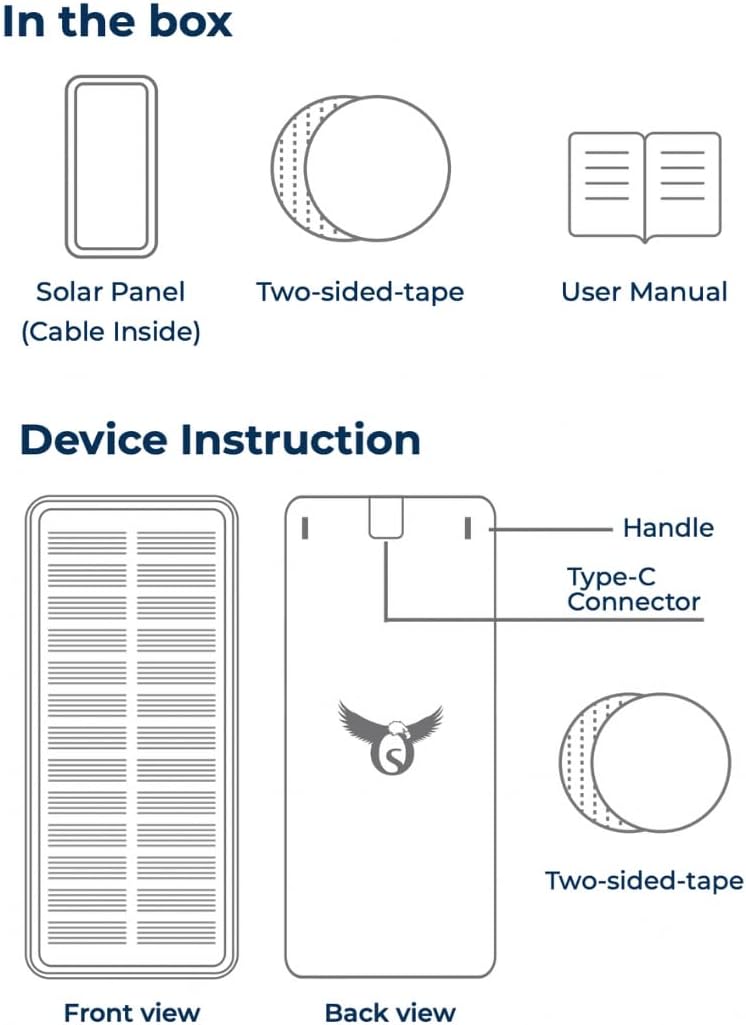 In the box

Solar Panel (Cable Inside)

Two-sided-tape

User Manual

Device Instruction

Handle

Type-C Connector

S

Two-sided-tape

Front view

Back view